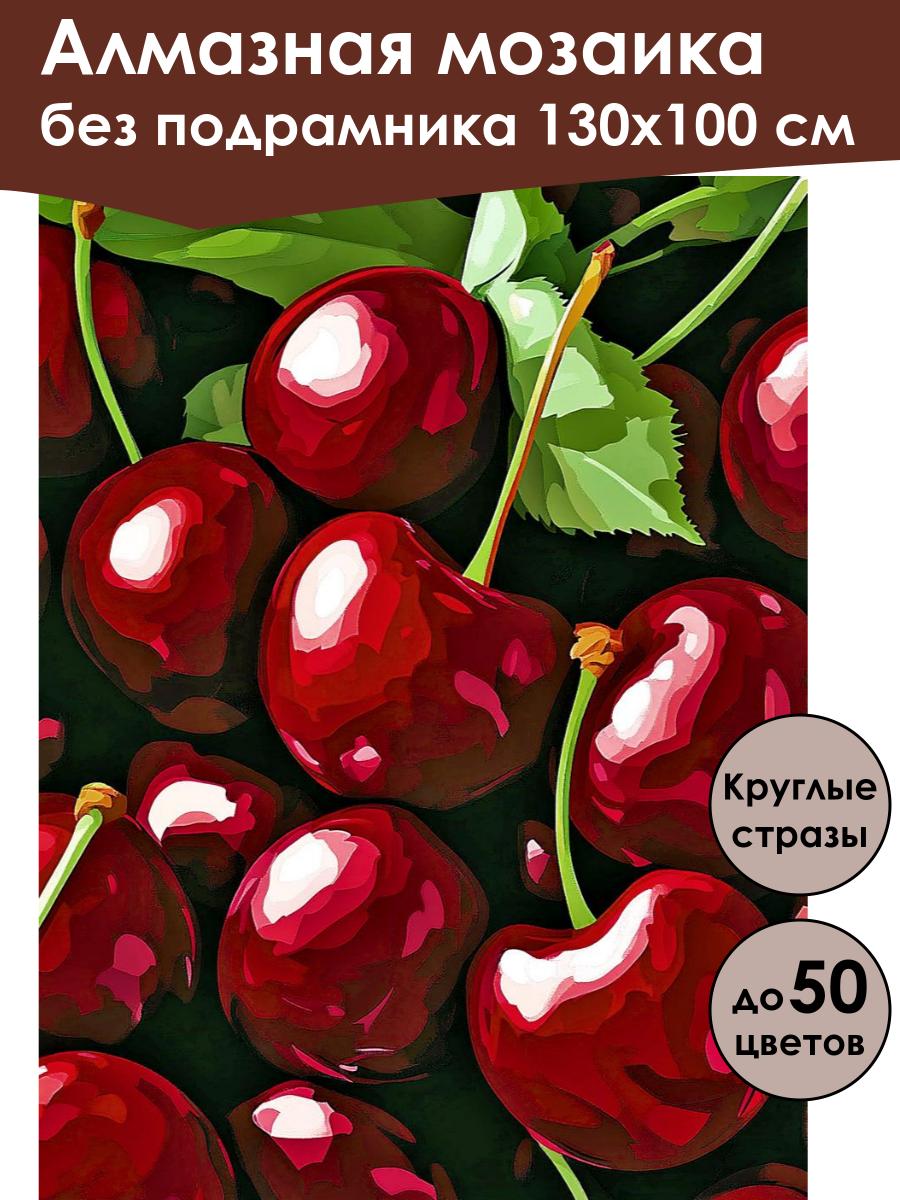 Алмазная мозаика
без подрамника 130x100 см

Круглые стразы

до 50 цветов