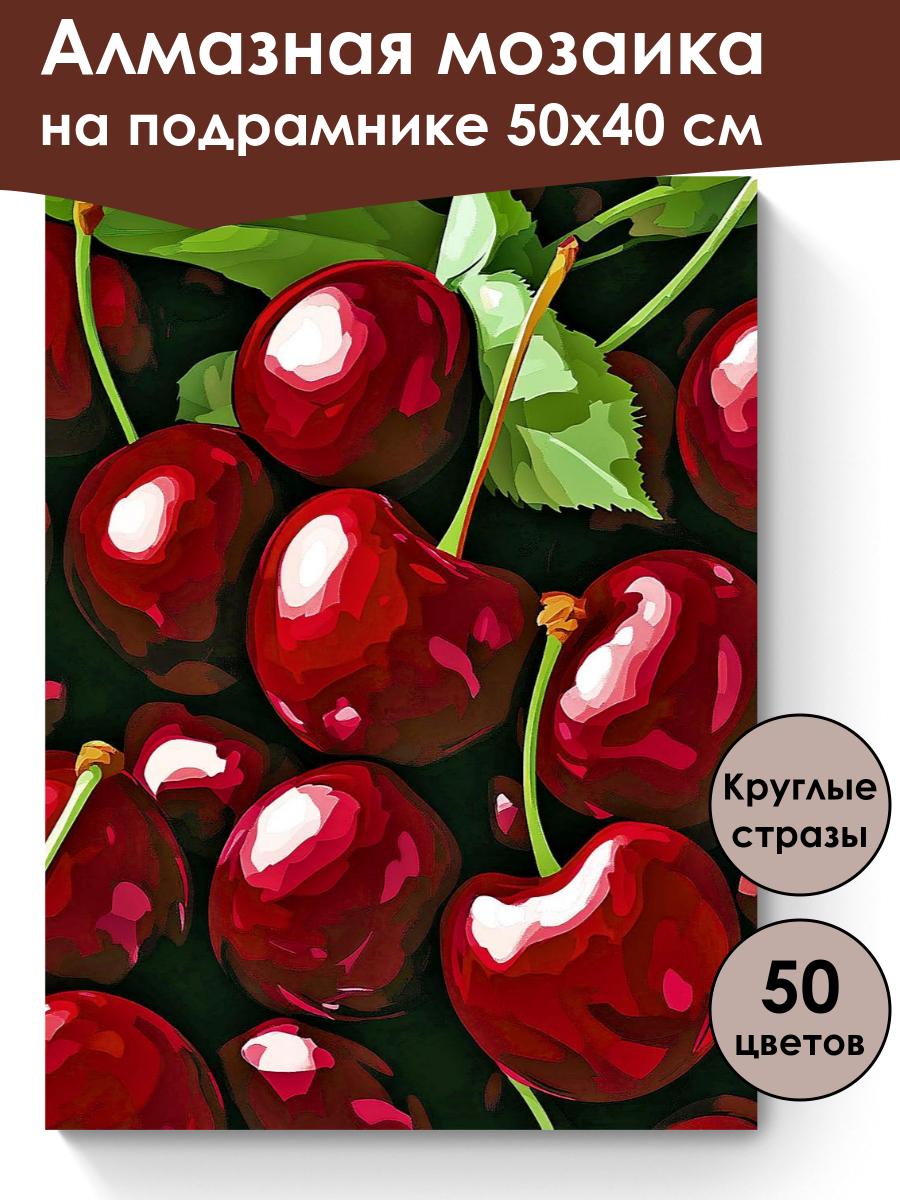 Алмазная мозаика на подрамнике 50х40 см

Круглые стразы

50 цветов