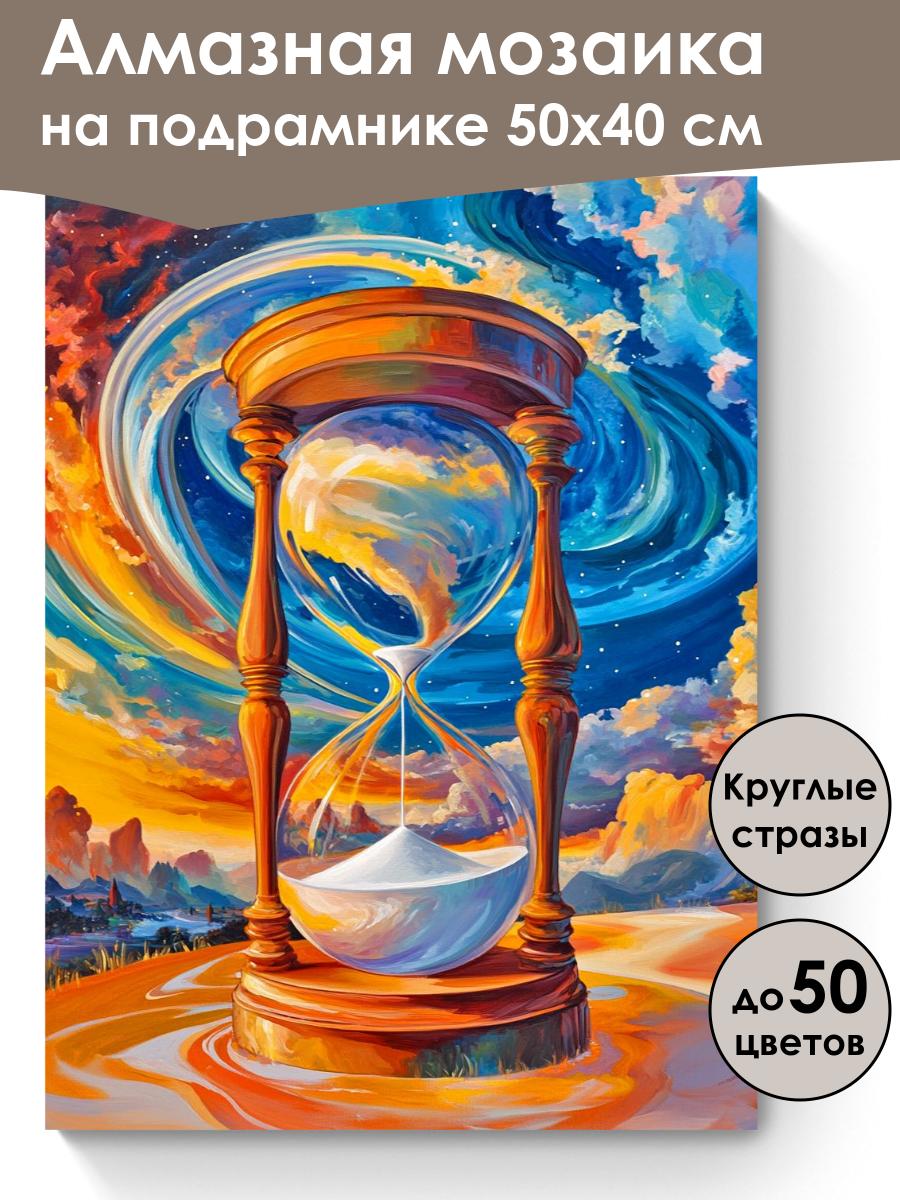 Алмазная мозаика
на подрамнике 50х40 см

Круглые стразы

до 50 цветов