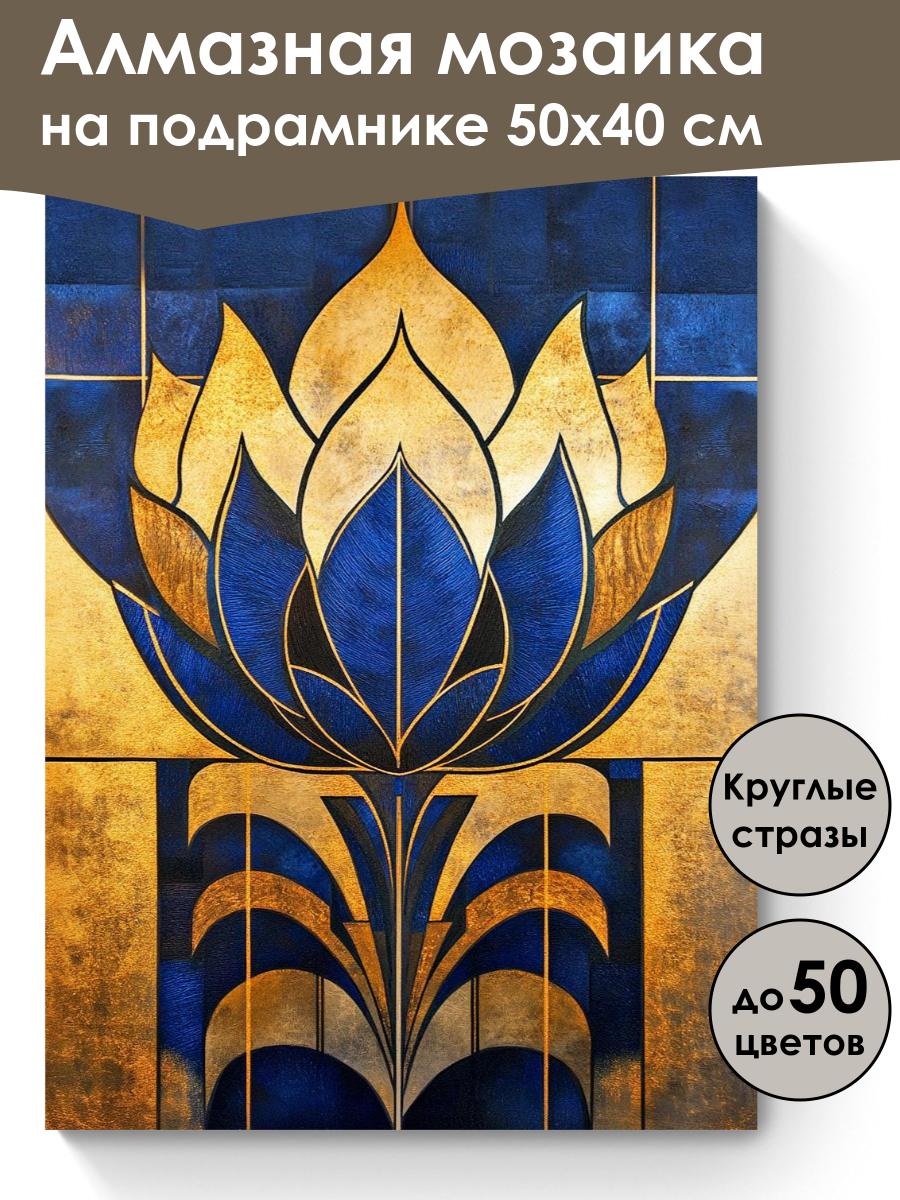 Алмазная мозаика на подрамнике 50х40 см

Круглые стразы

до 50 цветов