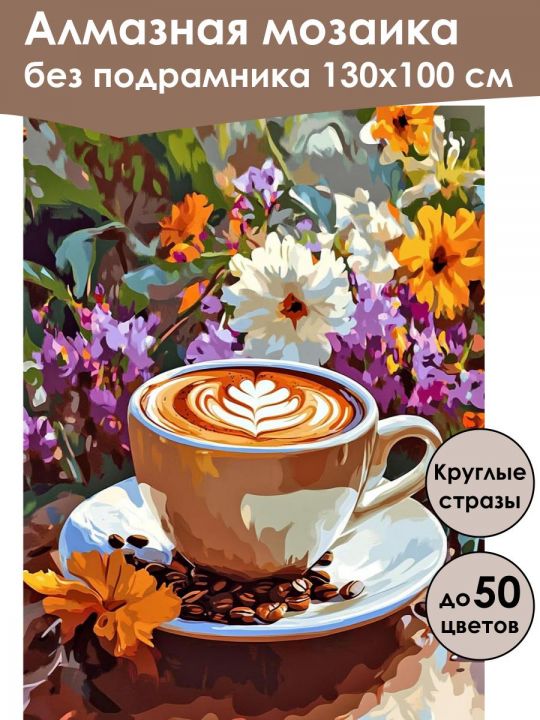 Алмазная мозаика
без подрамника 130х100 см

Круглые стразы

до 50 цветов