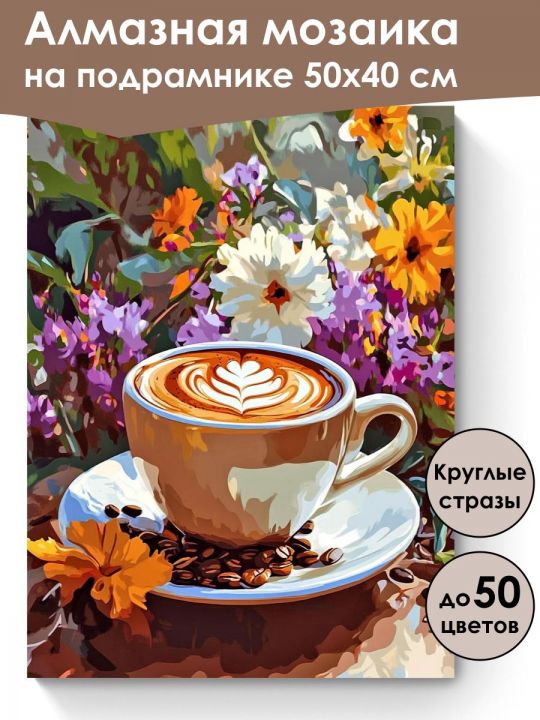 Алмазная мозаика
на подрамнике 50х40 см

Круглые стразы

до 50 цветов