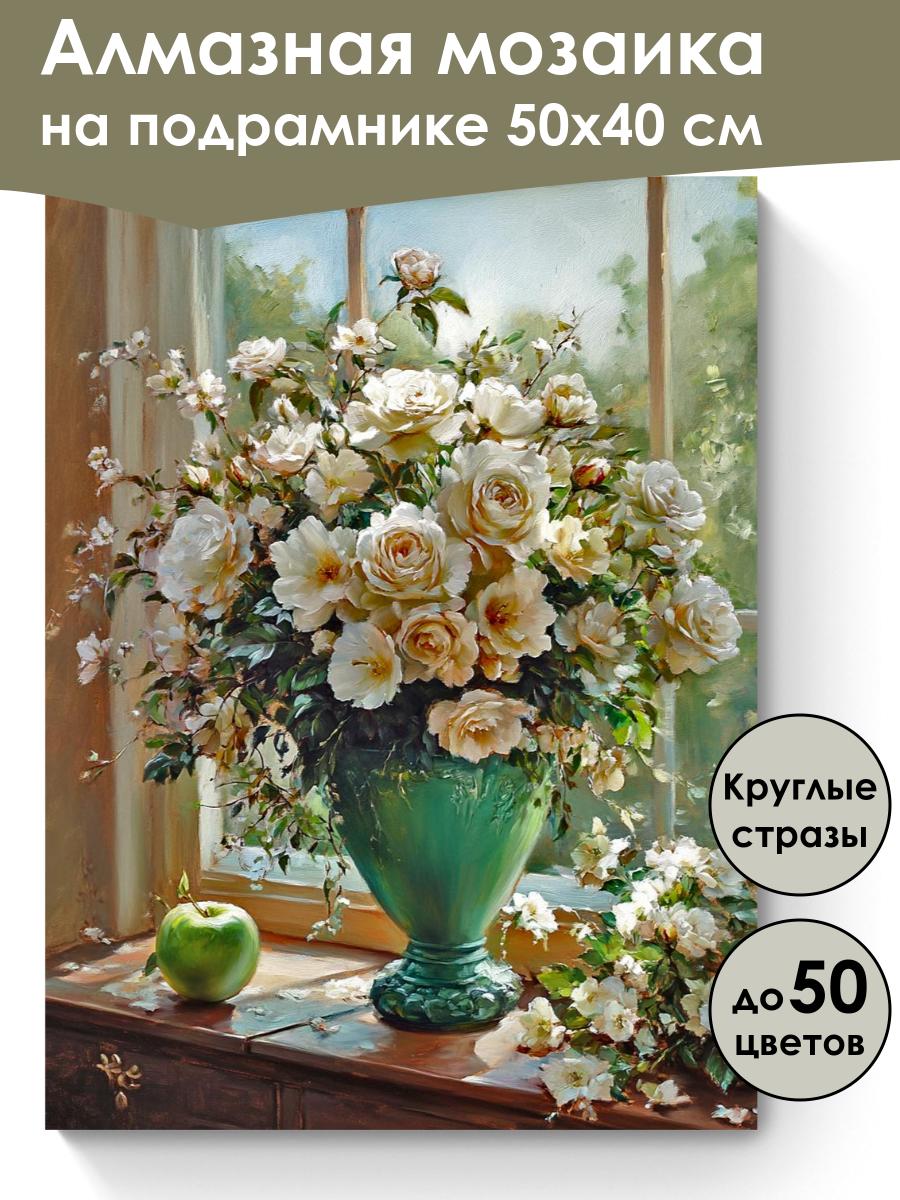 Алмазная мозаика на подрамнике 50х40 см

Круглые стразы

до 50 цветов