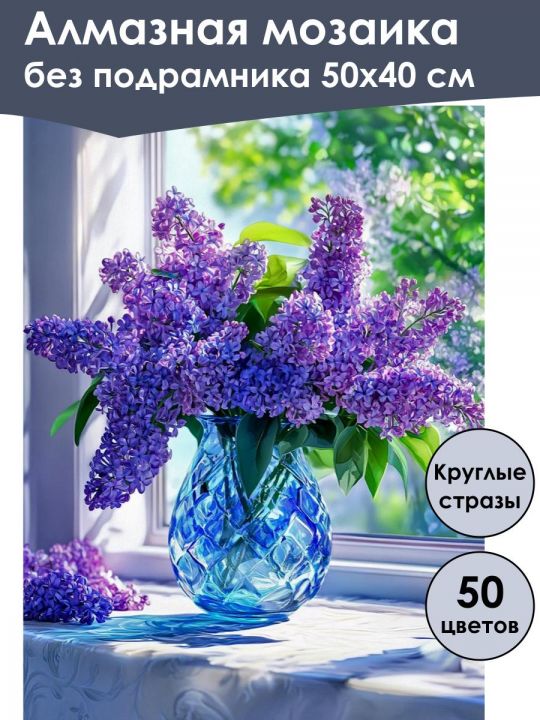 Алмазная мозаика
без подрамника 50х40 см

Круглые стразы

50 цветов