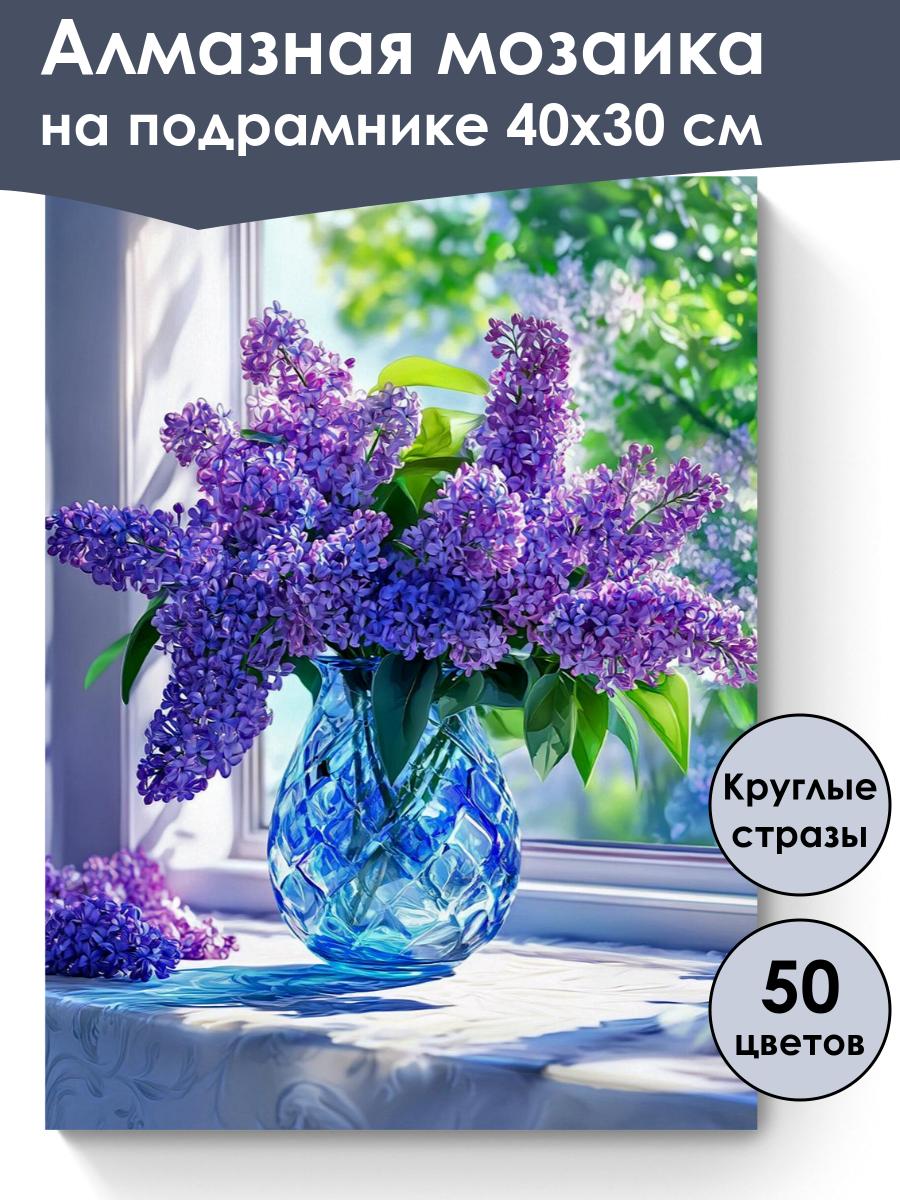 Алмазная мозаика
на подрамнике 40х30 см

Круглые стразы

50 цветов