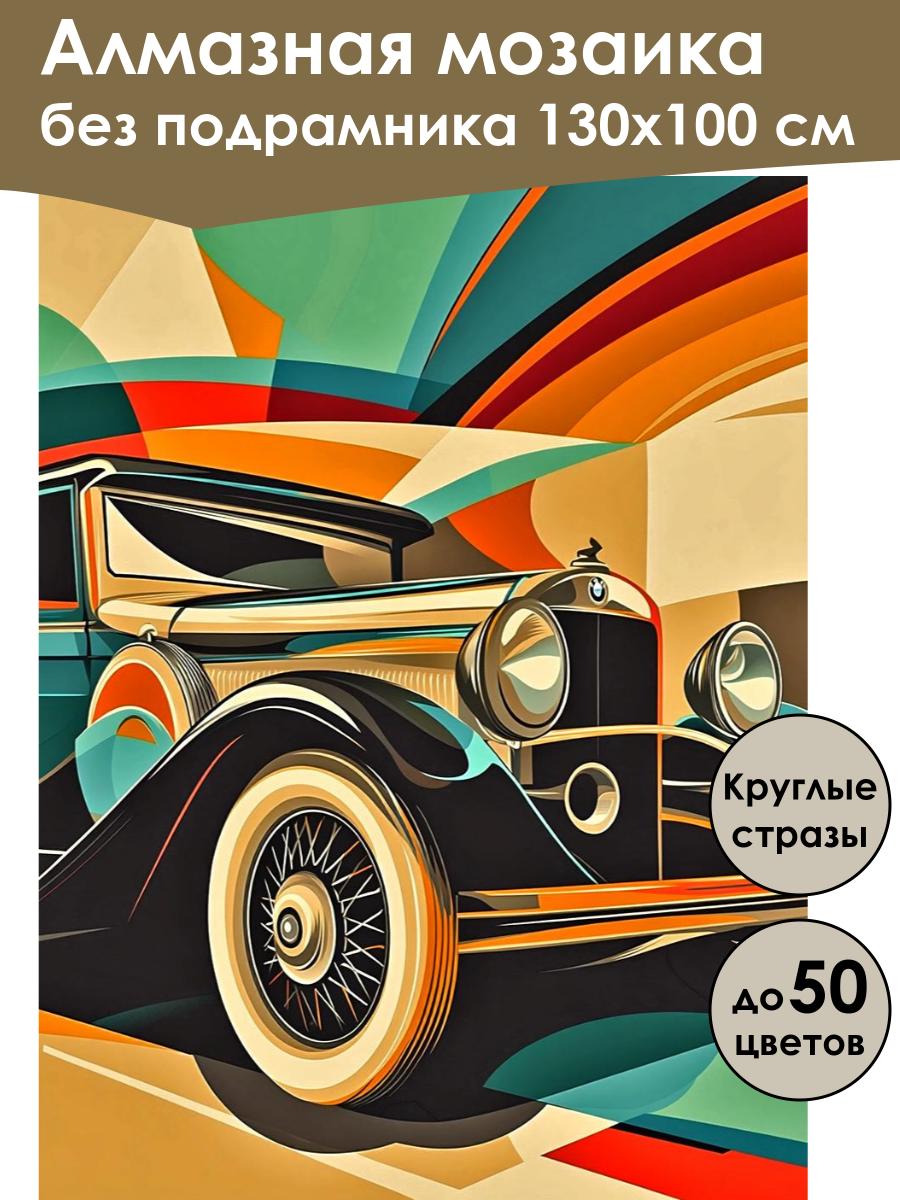 Алмазная мозаика
без подрамника 130х100 см

Круглые стразы

до 50 цветов