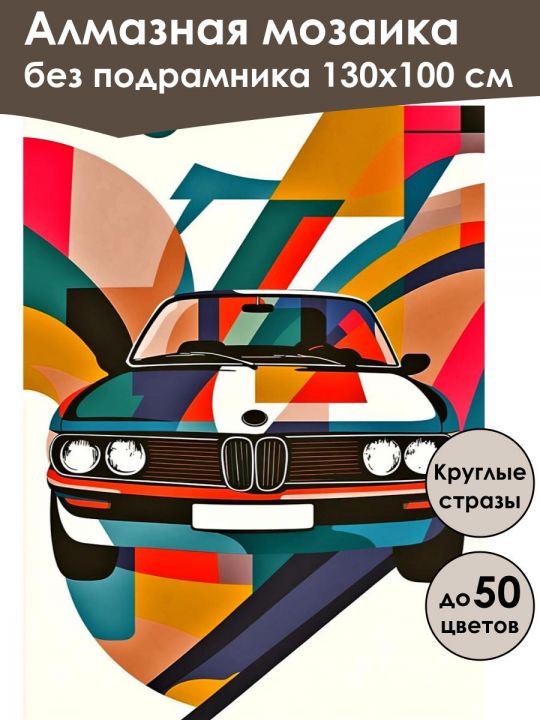 Алмазная мозаика
без подрамника 130х100 см

Круглые стразы

до 50 цветов