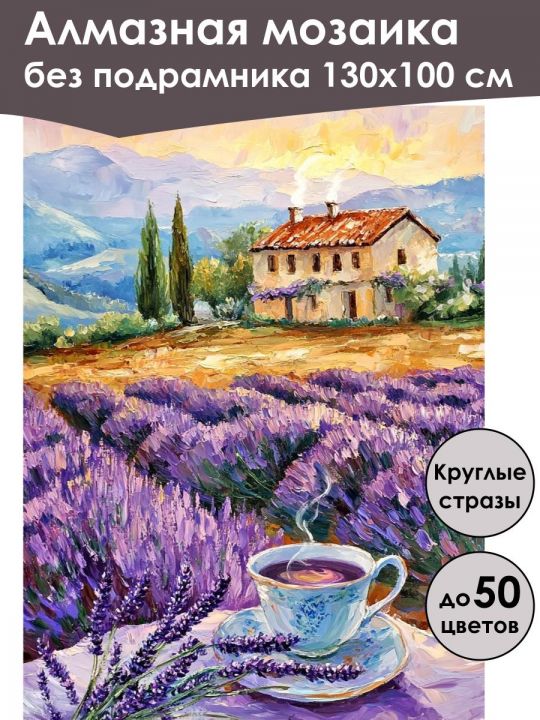 Алмазная мозаика
без подрамника 130х100 см

Круглые стразы

до 50 цветов