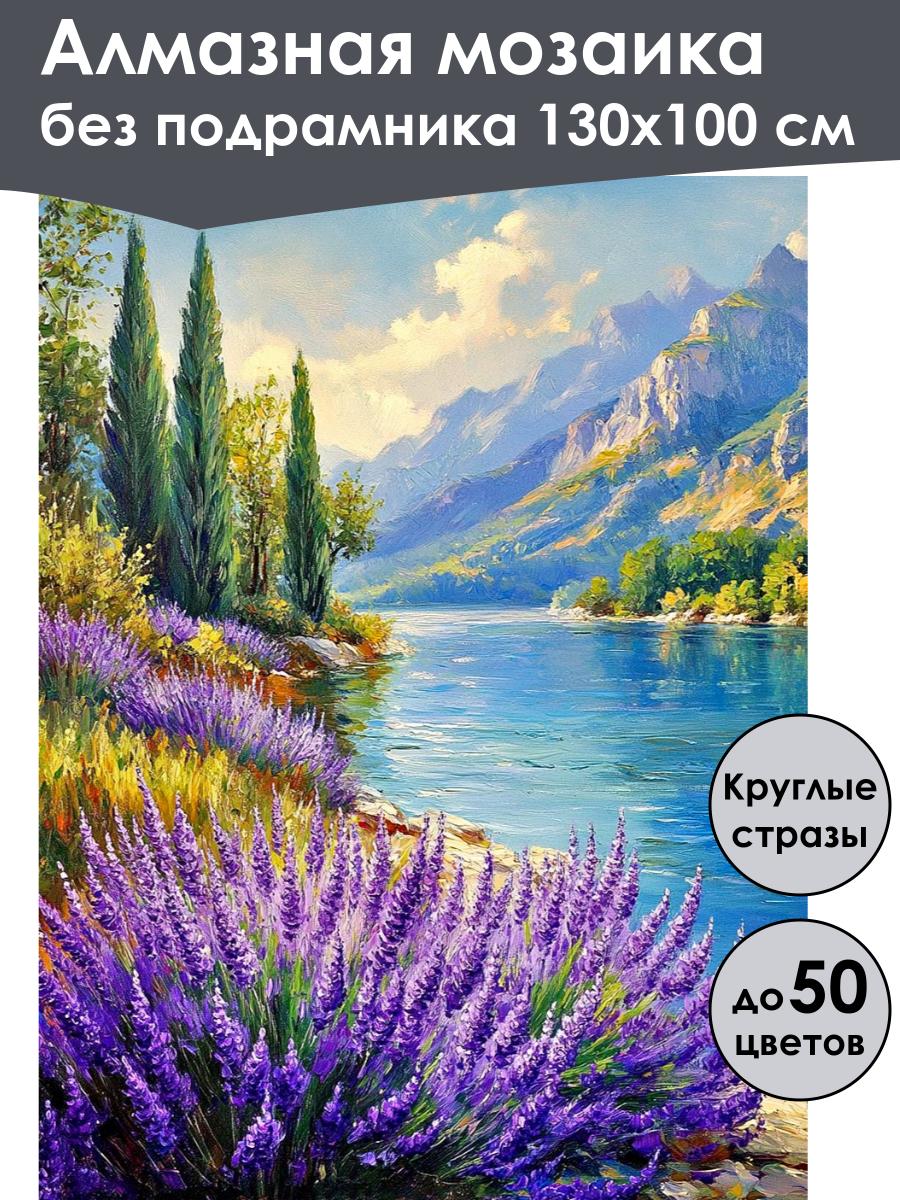 Алмазная мозаика
без подрамника 130х100 см

Круглые стразы

до 50 цветов