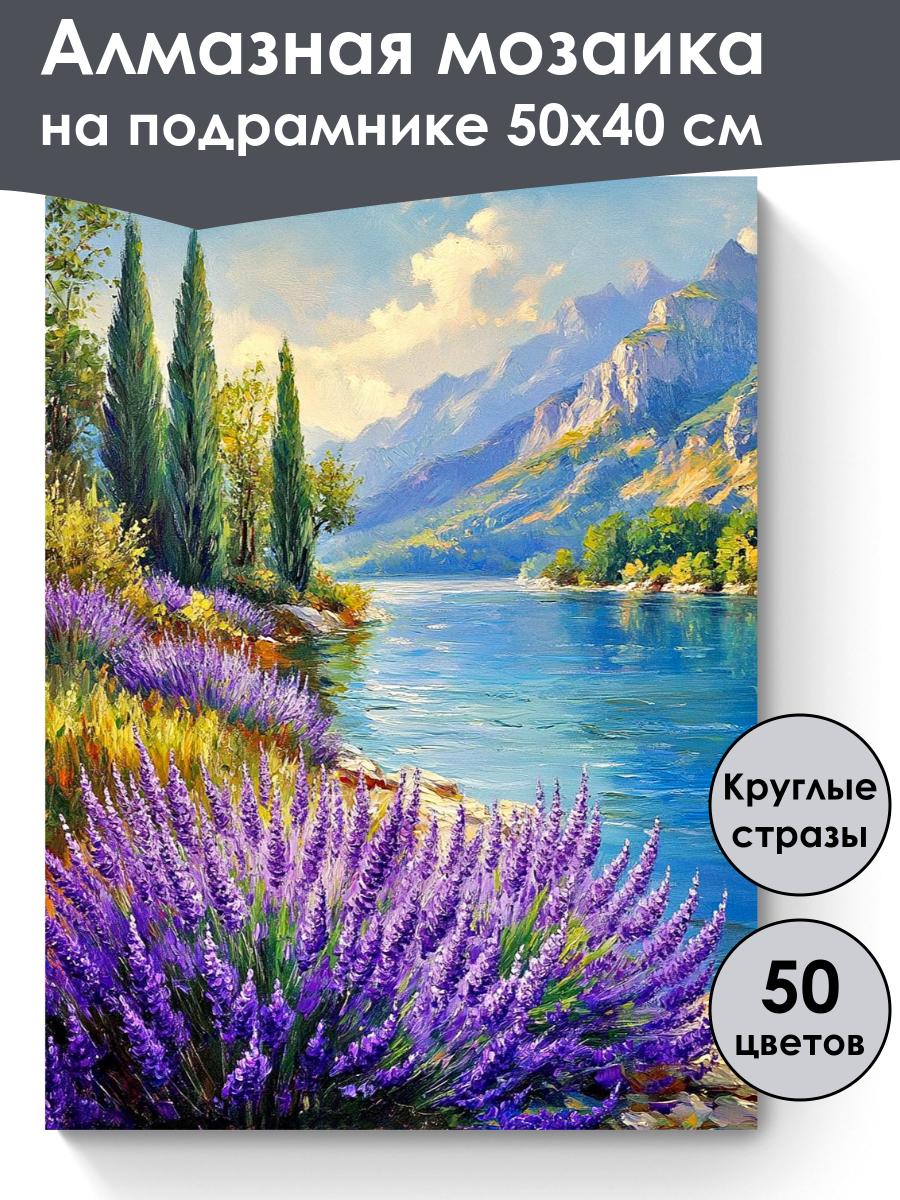 Алмазная мозаика на подрамнике 50х40 см

Круглые стразы

50 цветов