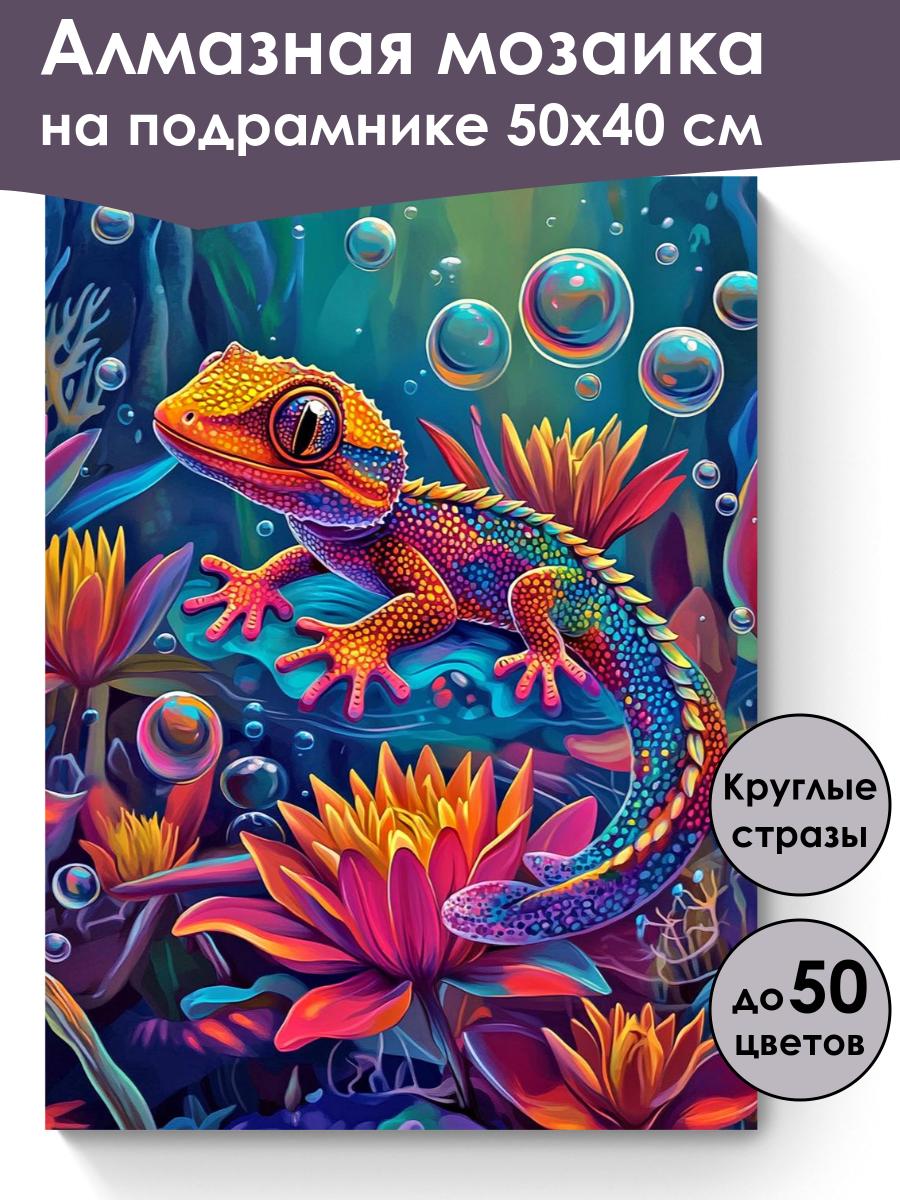 Алмазная мозаика на подрамнике 50х40 см

Круглые стразы

до 50 цветов