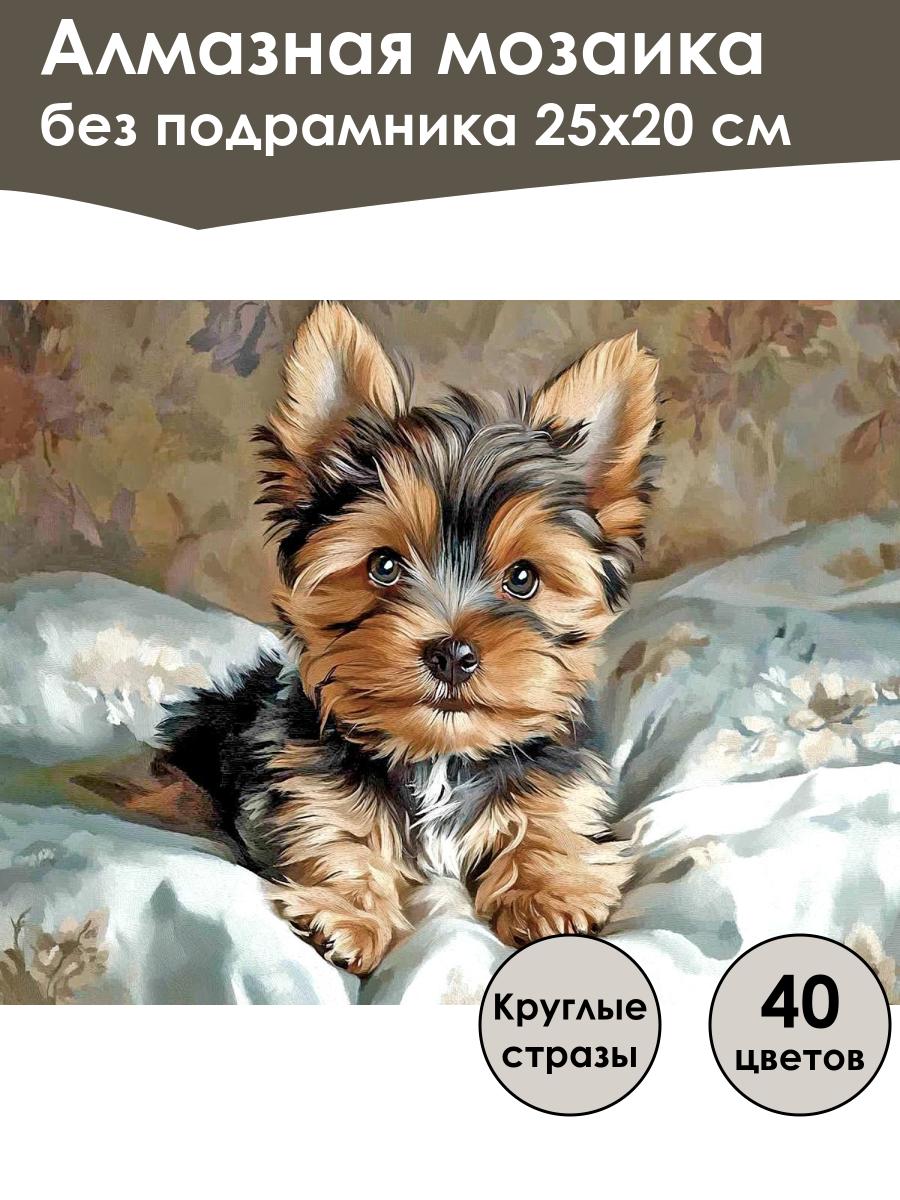 Алмазная мозаика
без подрамника 25х20 см

Круглые стразы

40 цветов