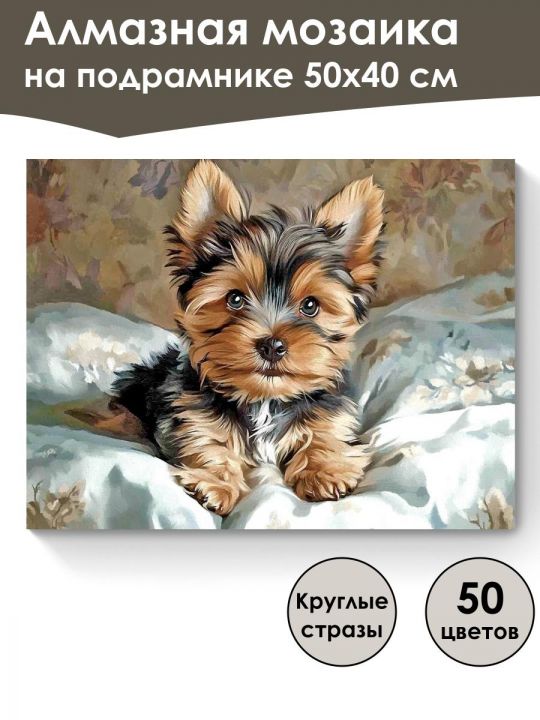 Алмазная мозаика
на подрамнике 50х40 см

Круглые стразы

50 цветов