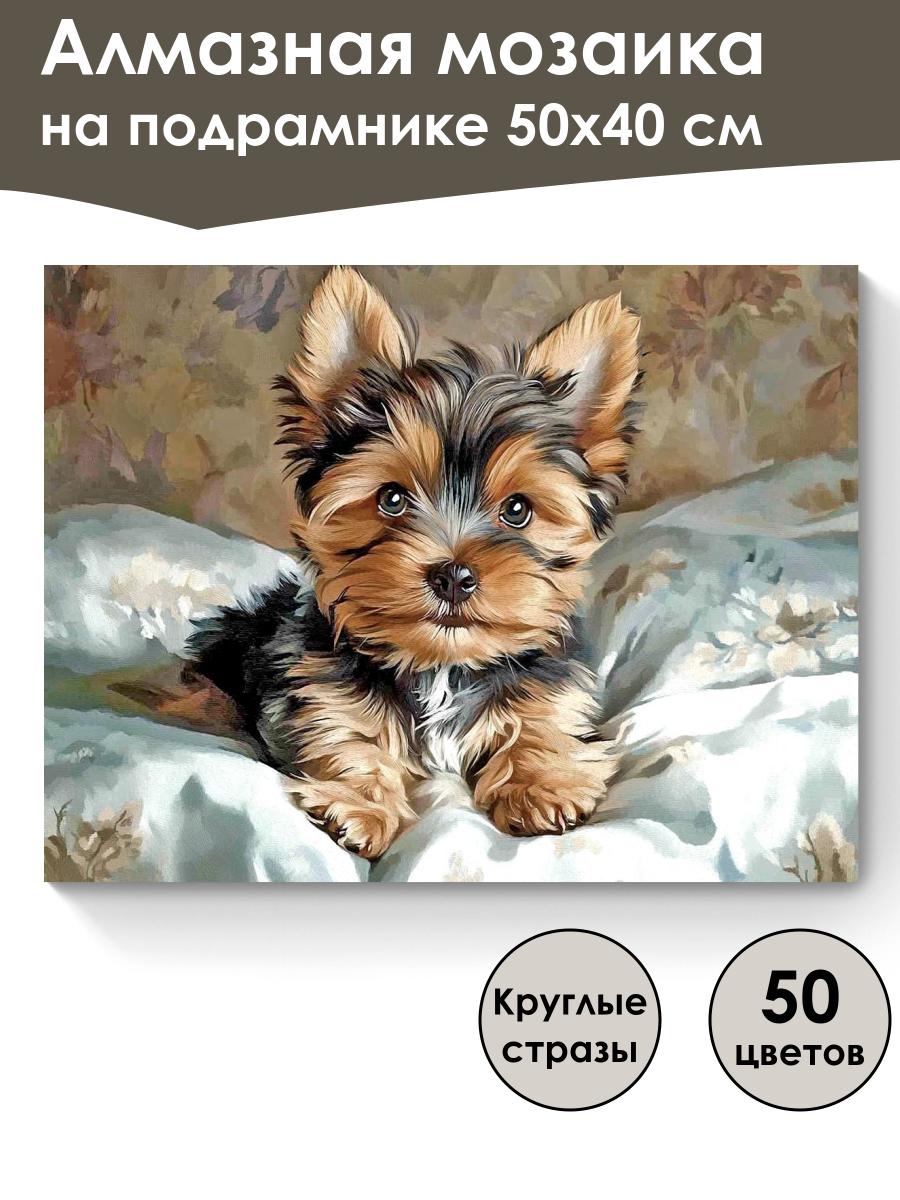 Алмазная мозаика
на подрамнике 50х40 см

Круглые стразы

50 цветов