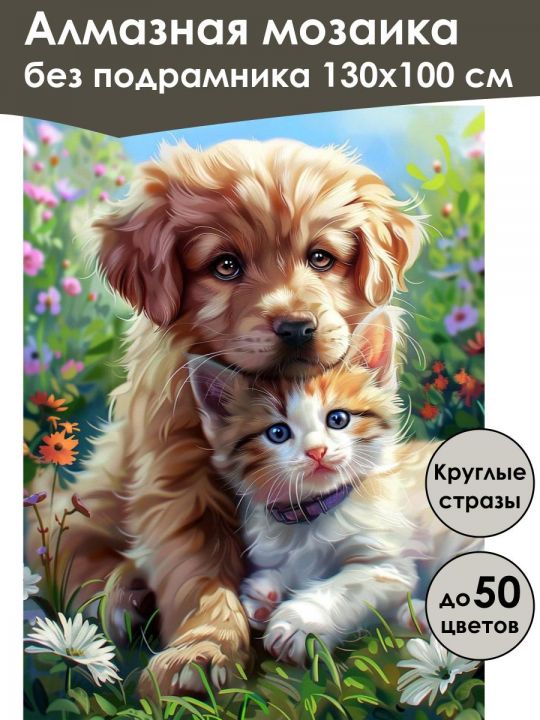 Алмазная мозаика
без подрамника 130х100 см

Круглые стразы

до 50 цветов