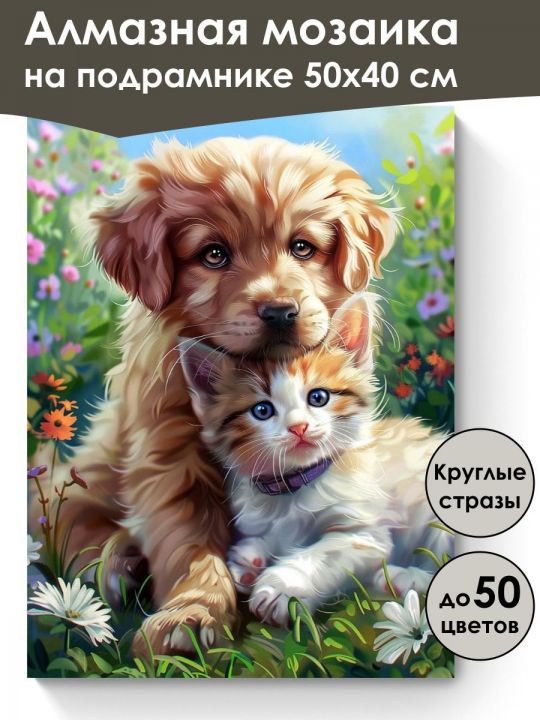 Алмазная мозаика на подрамнике 50х40 см

Круглые стразы

до 50 цветов