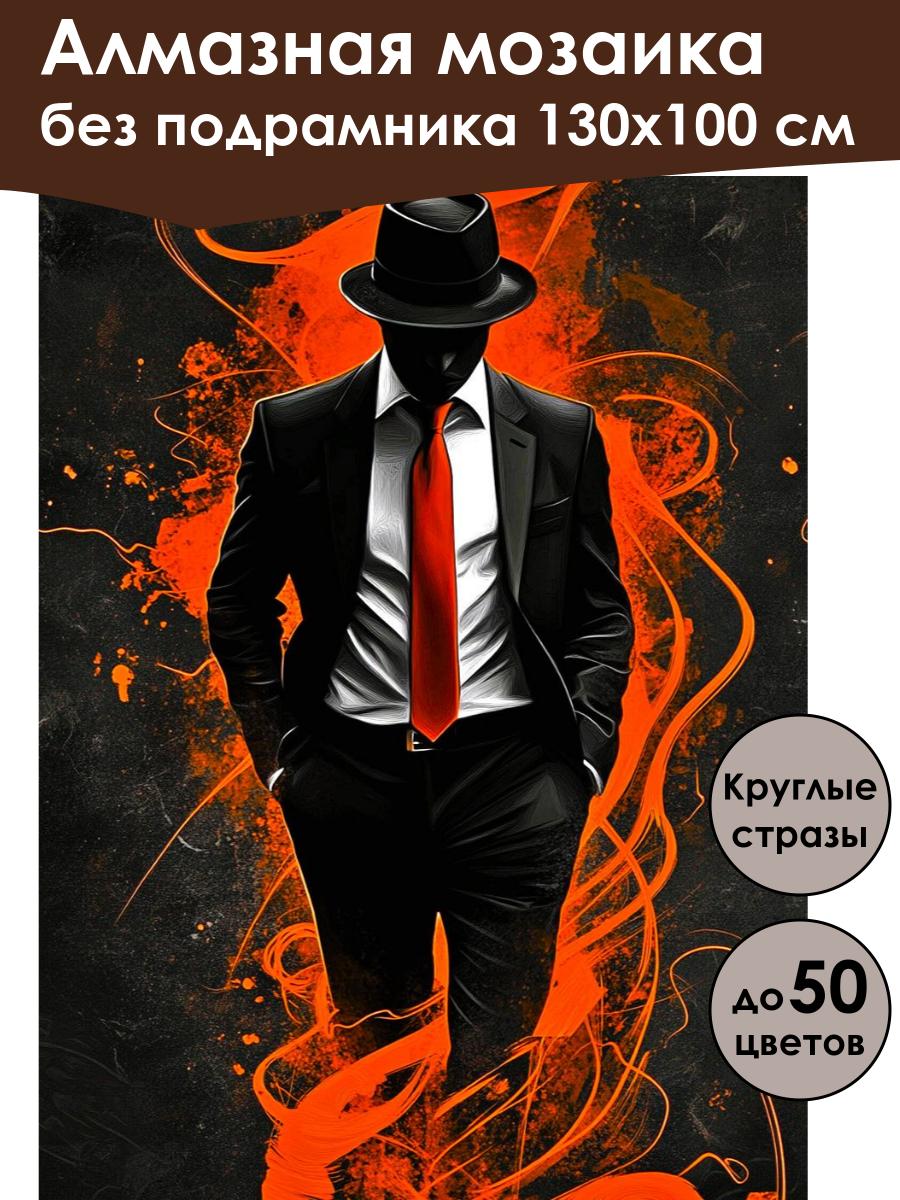 Алмазная мозаика
без подрамника 130х100 см

Круглые стразы

до 50 цветов