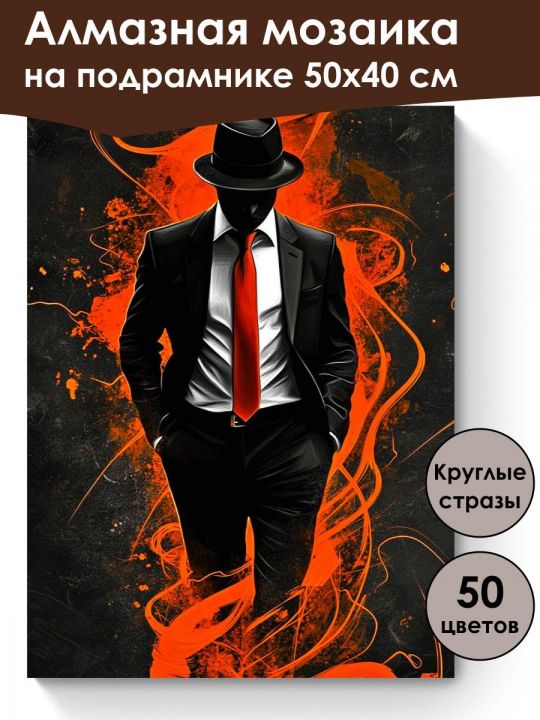 Алмазная мозаика
на подрамнике 50х40 см

Круглые
стразы

50
цветов