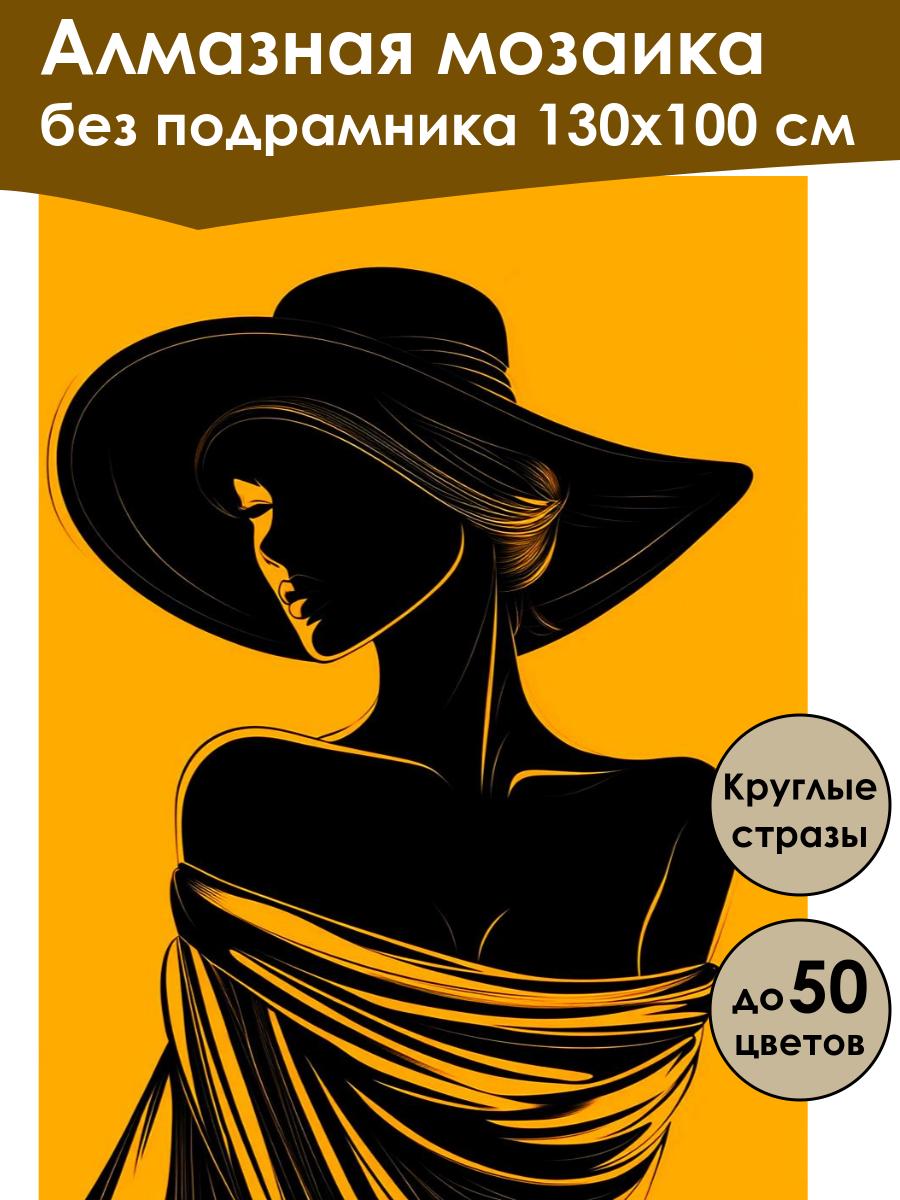 Алмазная мозаика
без подрамника 130х100 см

Круглые стразы

до 50 цветов