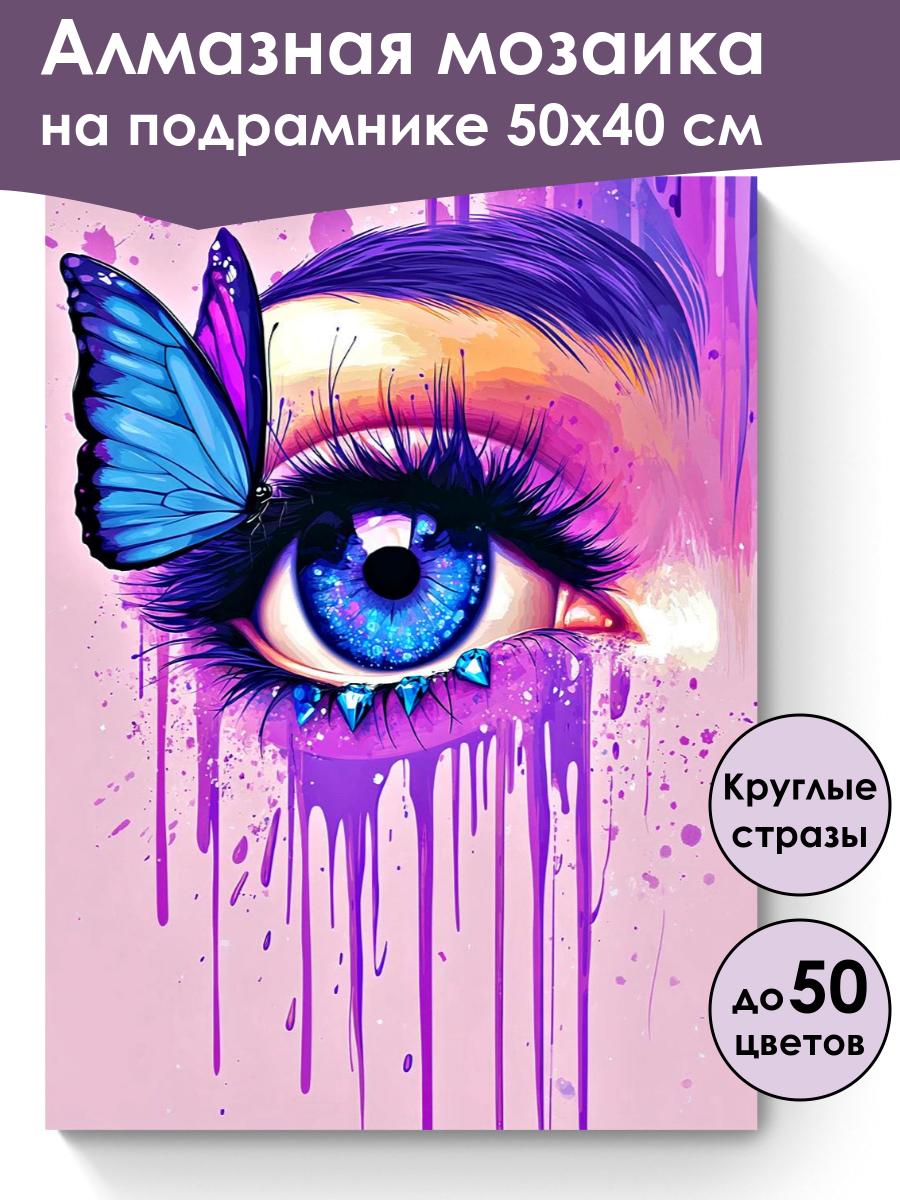 Алмазная мозаика
на подрамнике 50х40 см

Круглые стразы

до 50 цветов