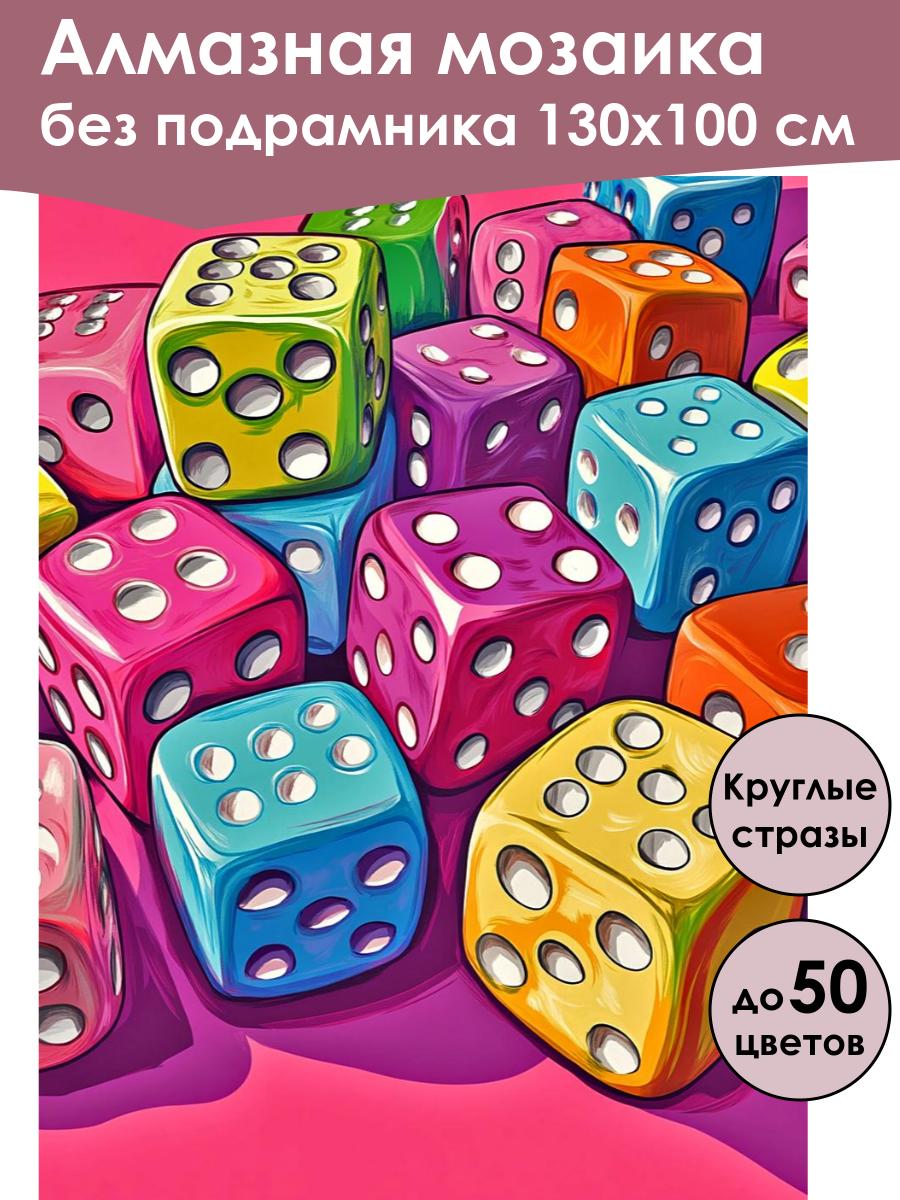 Алмазная мозаика
без подрамника 130х100 см

Круглые стразы

до 50 цветов