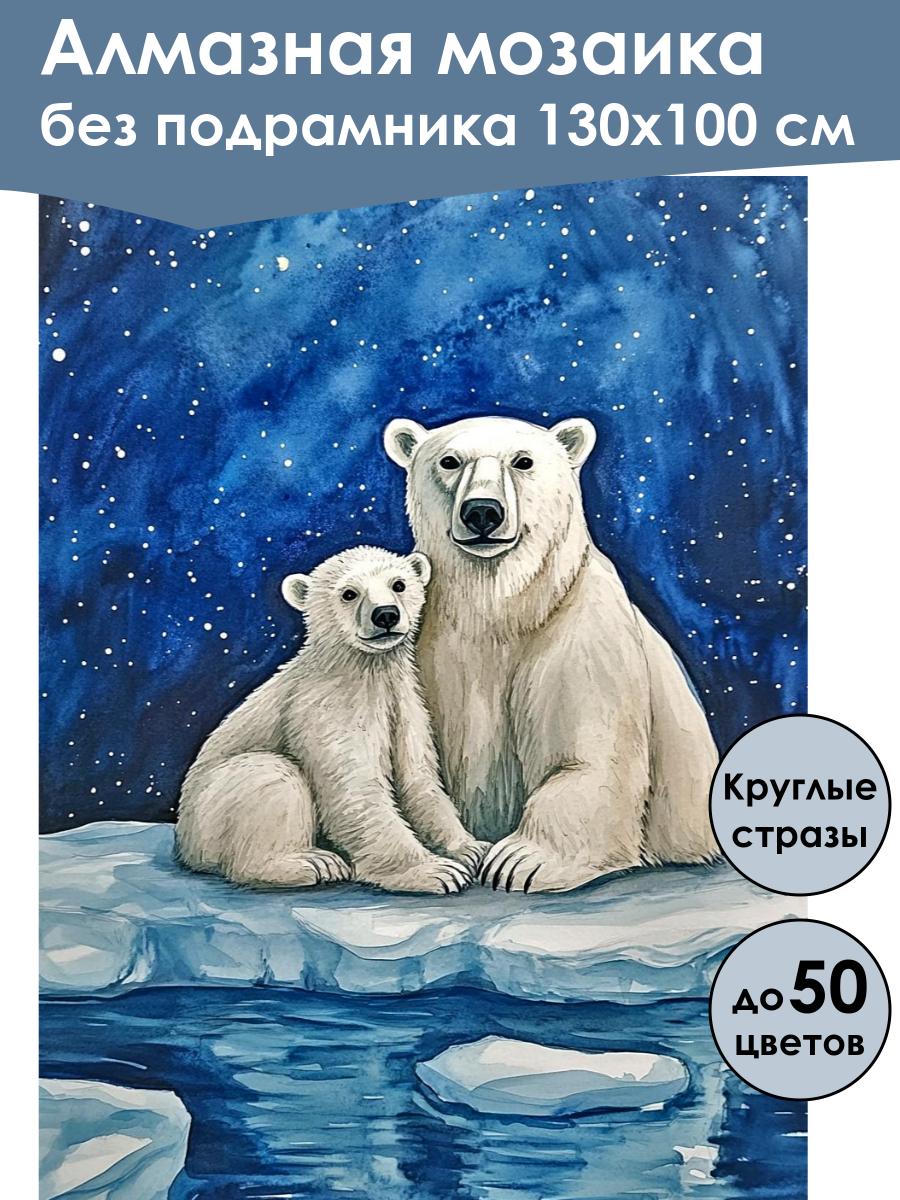 Алмазная мозаика
без подрамника 130х100 см

Круглые стразы

до 50 цветов