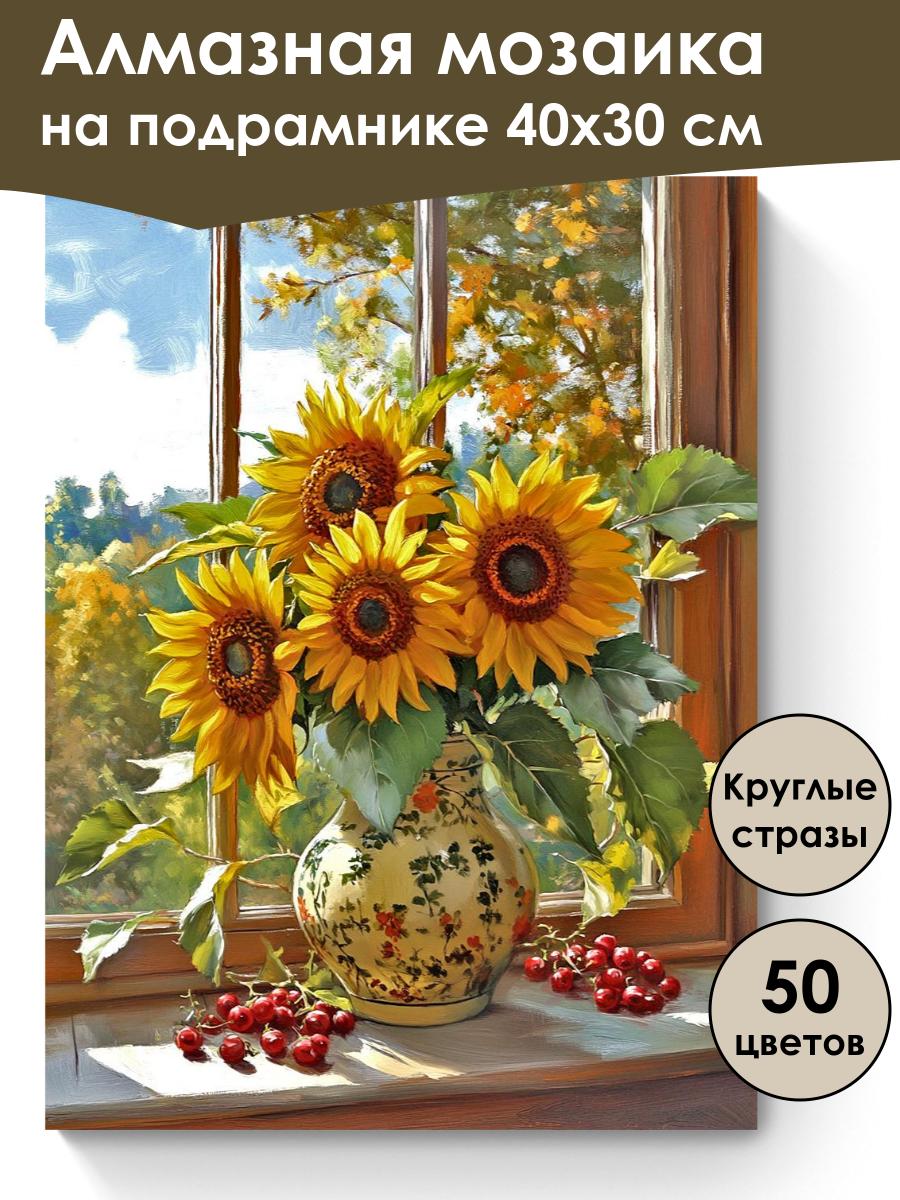 Алмазная мозаика на подрамнике 40х30 см

Круглые стразы

50 цветов