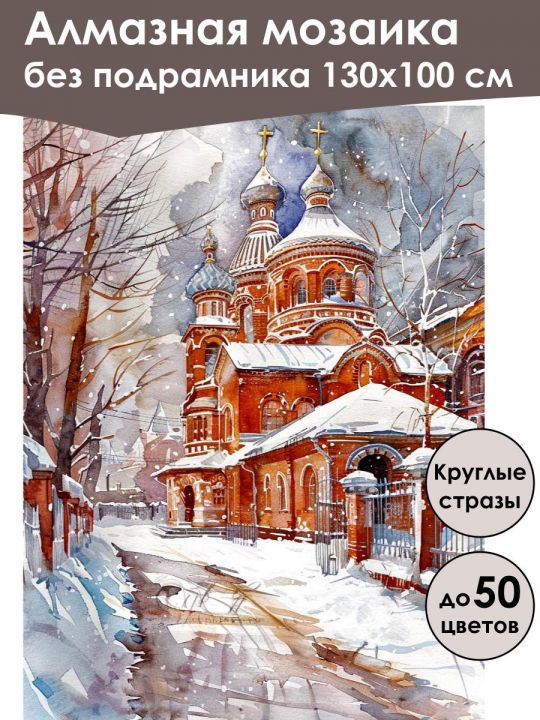 Алмазная мозаика
без подрамника 130х100 см

Круглые стразы

до 50 цветов