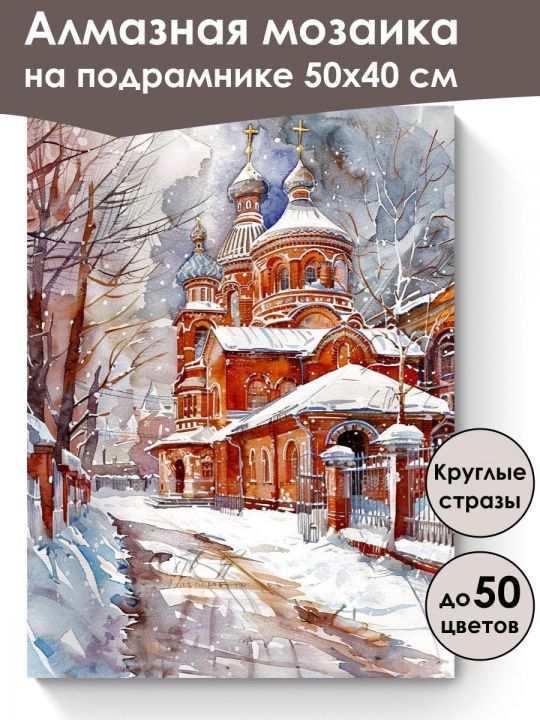 Алмазная мозаика на подрамнике 50х40 см

Круглые стразы

до 50 цветов