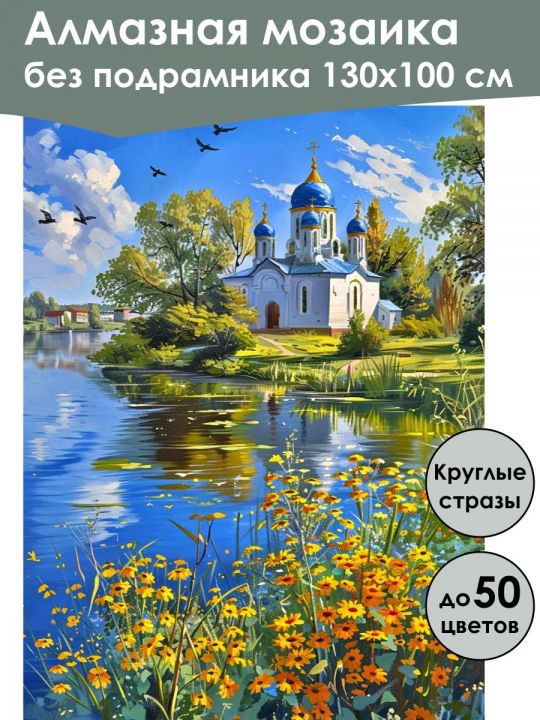 Алмазная мозаика
без подрамника 130х100 см

Круглые стразы

до 50 цветов