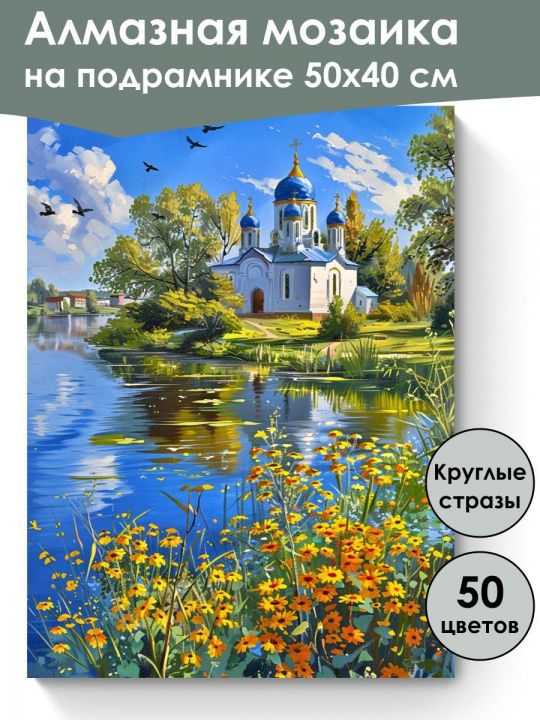 Алмазная мозаика
на подрамнике 50х40 см

Круглые стразы

50 цветов