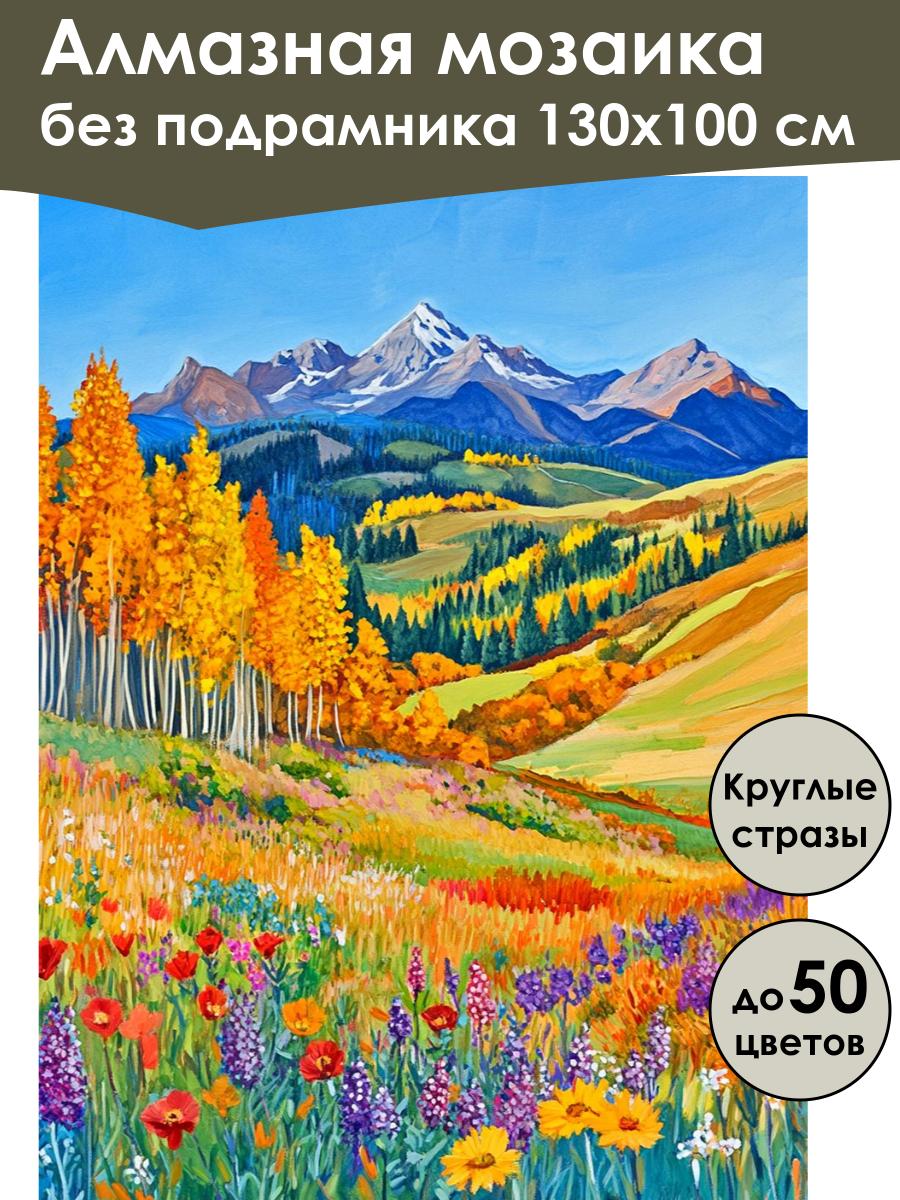 Алмазная мозаика без подрамника 130х100 см

Круглые стразы

до 50 цветов