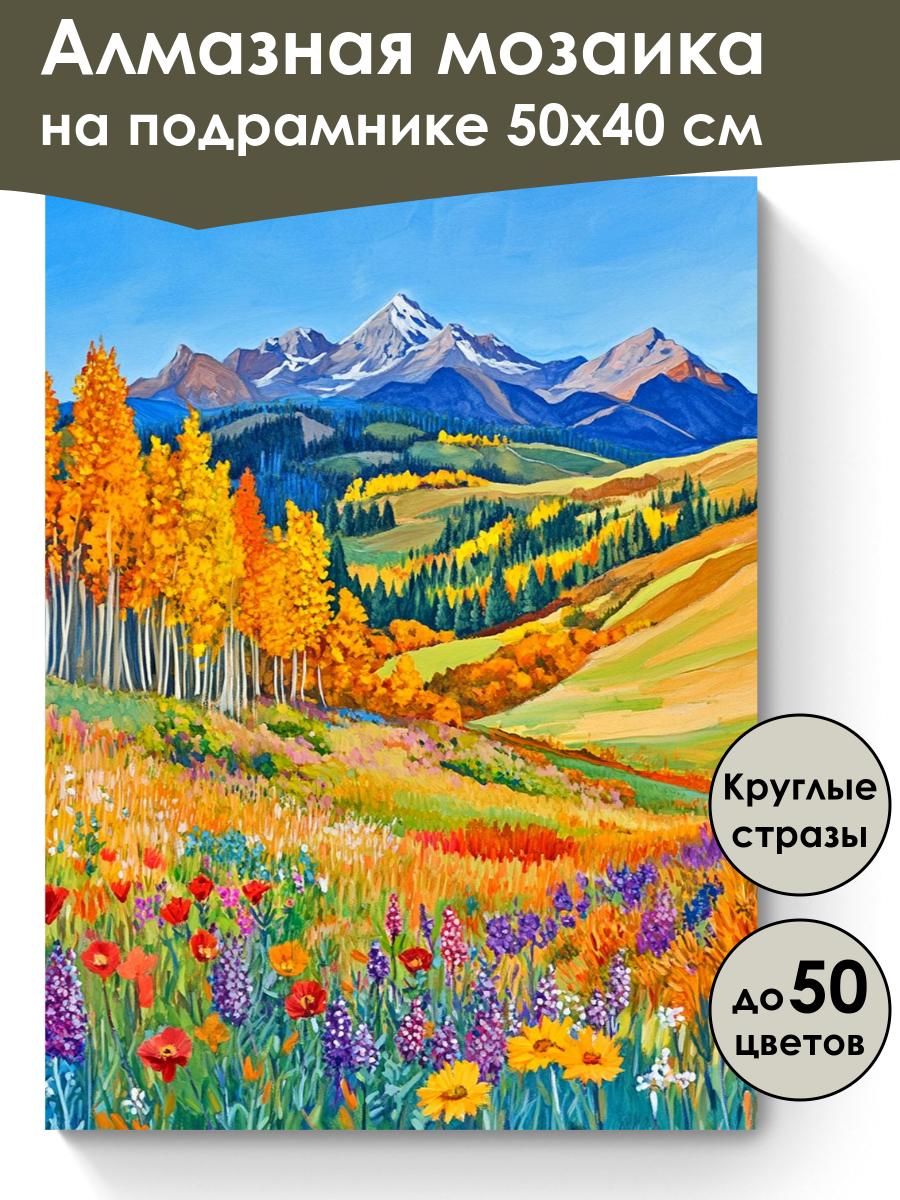 Алмазная мозаика
на подрамнике 50х40 см

Круглые стразы

до 50 цветов