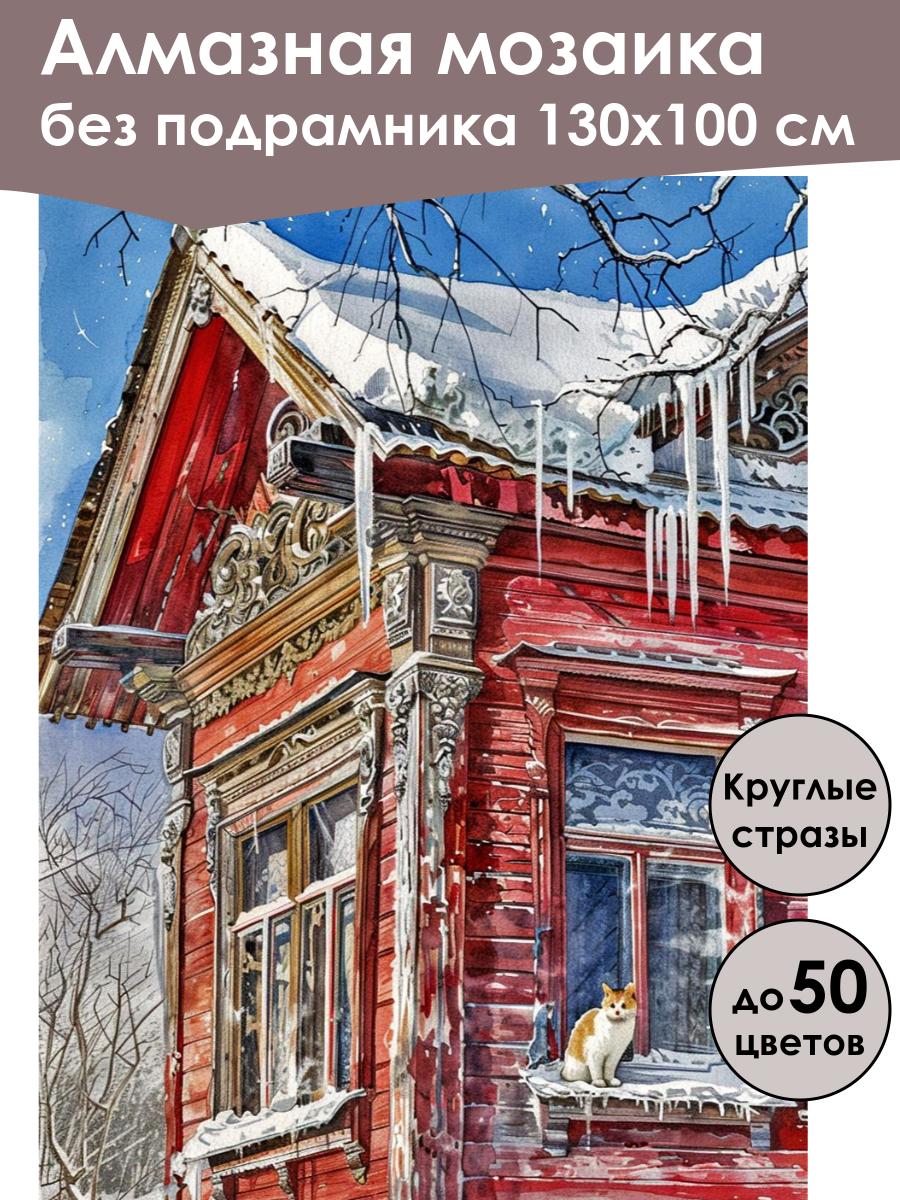 Алмазная мозаика
без подрамника 130х100 см

Круглые стразы

до 50 цветов