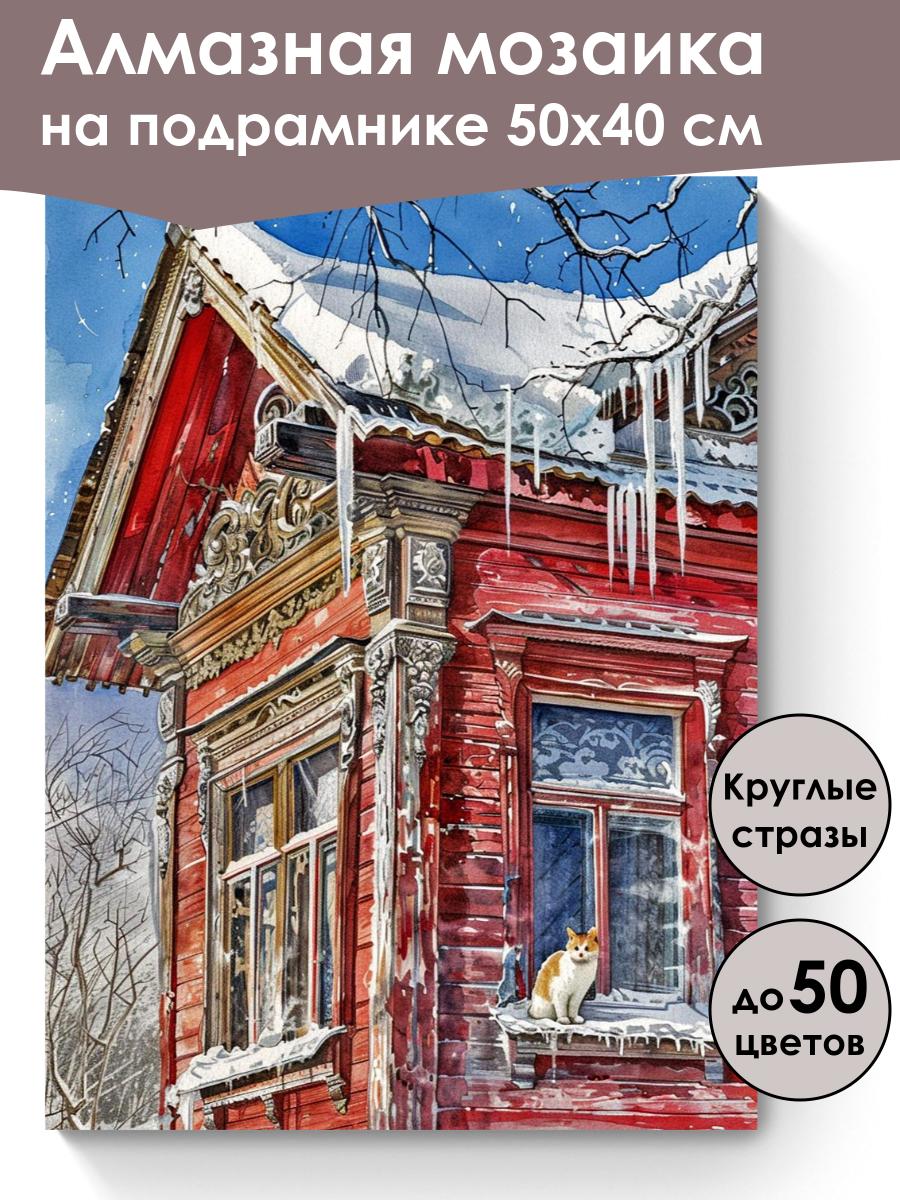 Алмазная мозаика на подрамнике 50х40 см

Круглые стразы

до 50 цветов