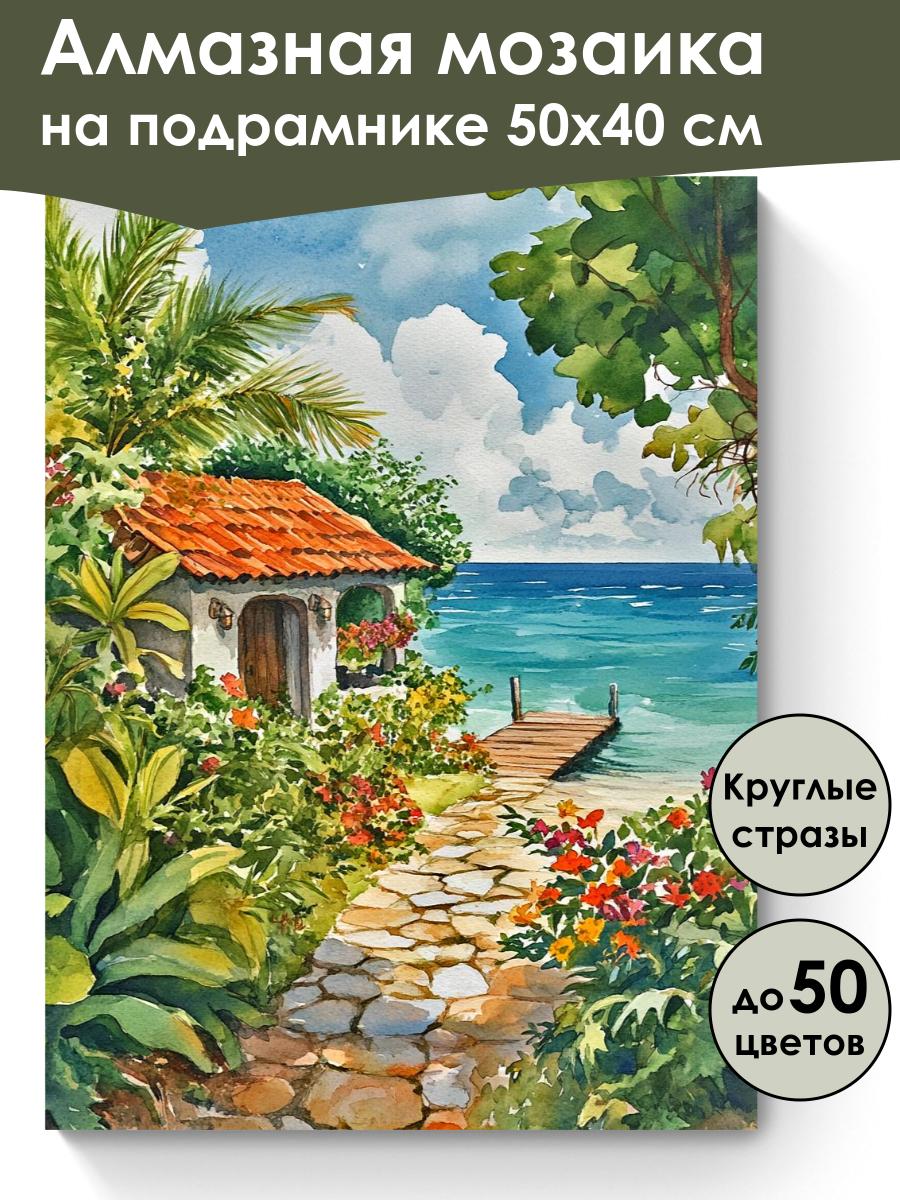 Алмазная мозаика на подрамнике 50х40 см

Круглые стразы

до 50 цветов