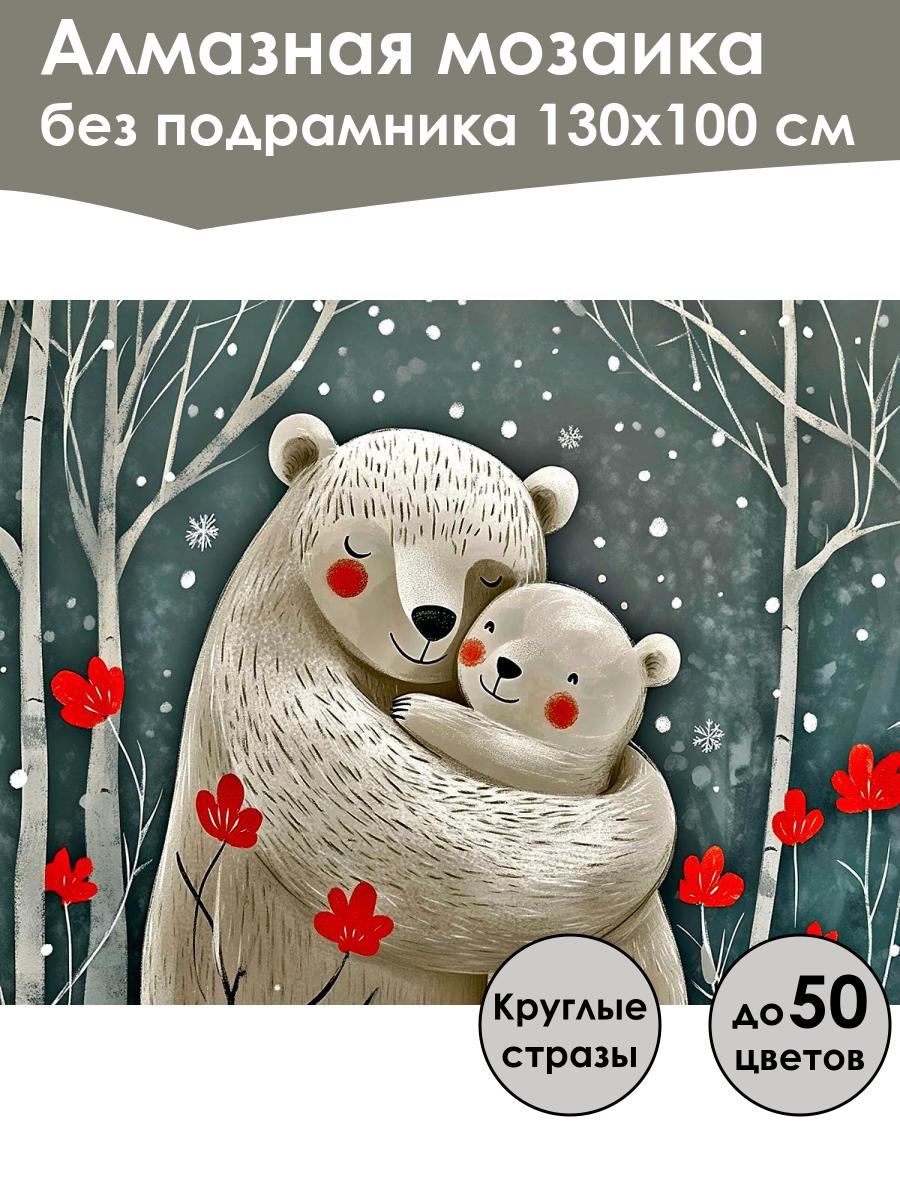 Алмазная мозаика
без подрамника 130х100 см

Круглые стразы

до 50 цветов