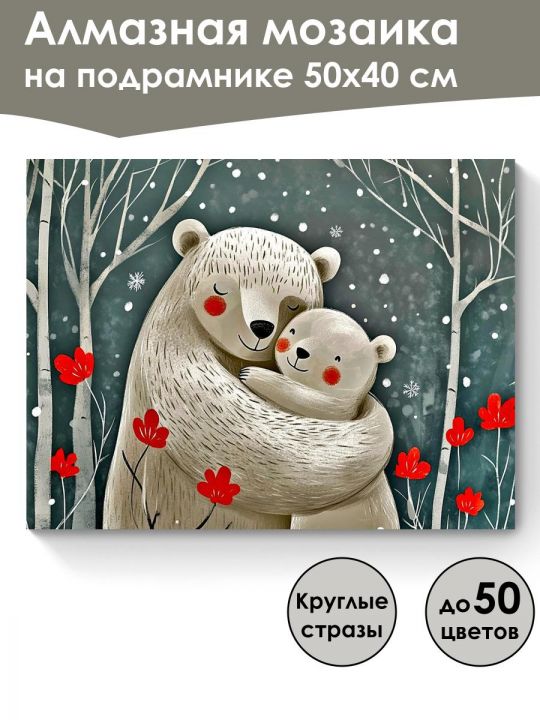 Алмазная мозаика
на подрамнике 50х40 см

Круглые стразы

до 50 цветов