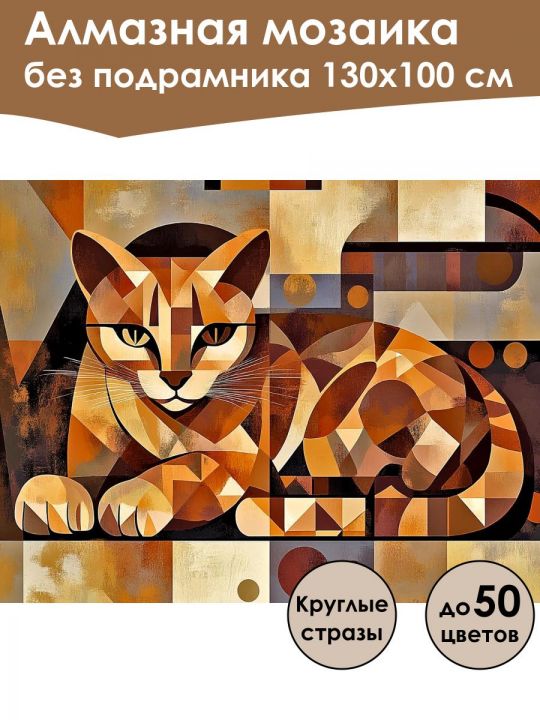 Алмазная мозаика
без подрамника 130х100 см

Круглые стразы

до 50 цветов