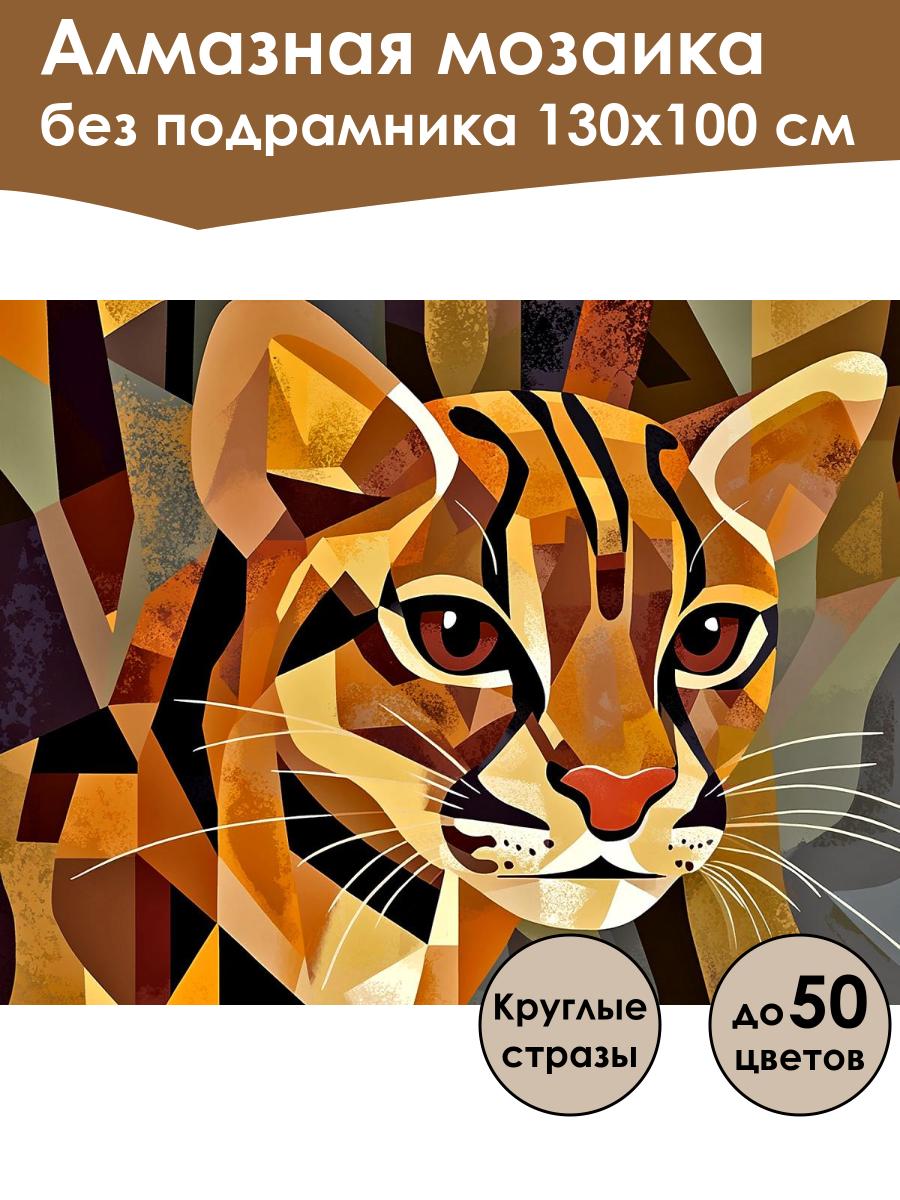 Алмазная мозаика
без подрамника 130х100 см

Круглые стразы

до 50 цветов