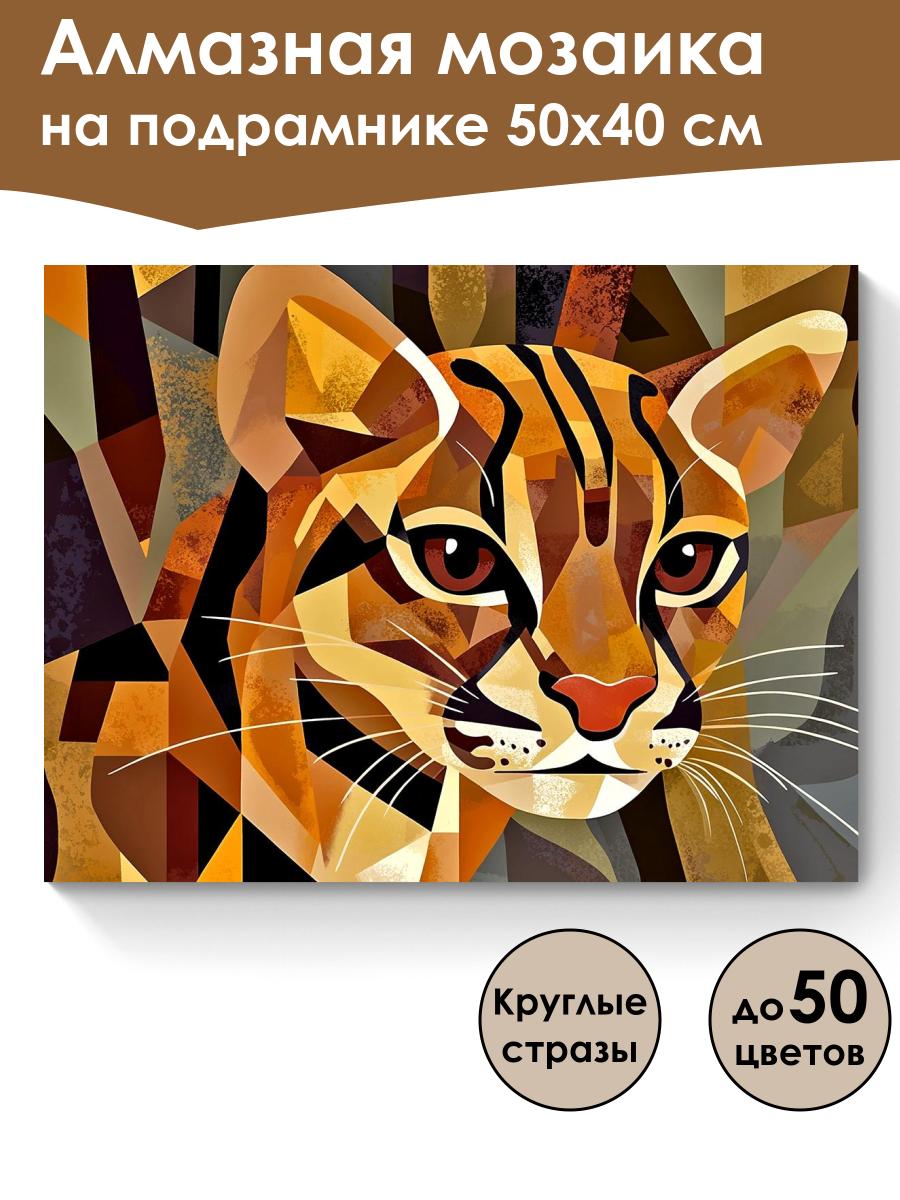 Алмазная мозаика на подрамнике 50х40 см

Круглые стразы

до 50 цветов