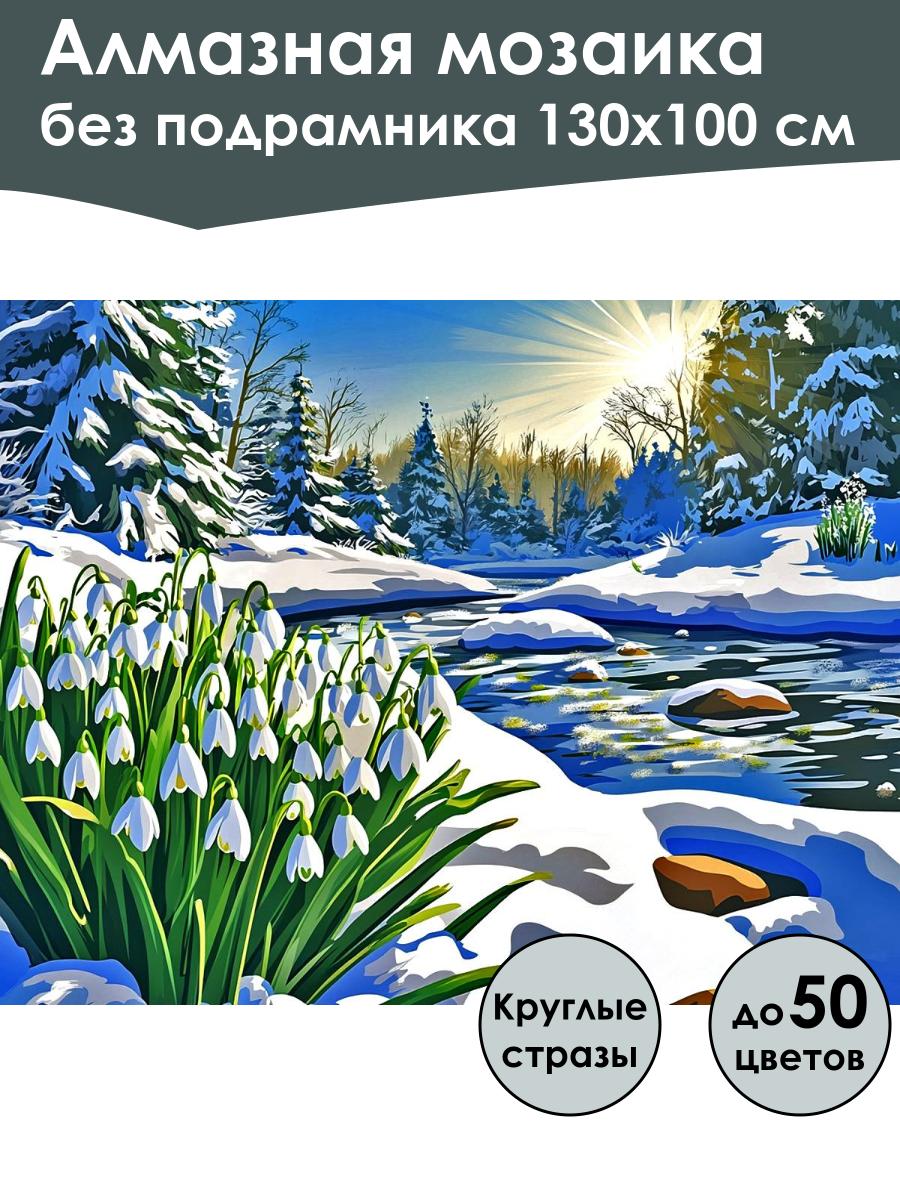 Алмазная мозаика
без подрамника 130х100 см

Круглые стразы

до 50 цветов