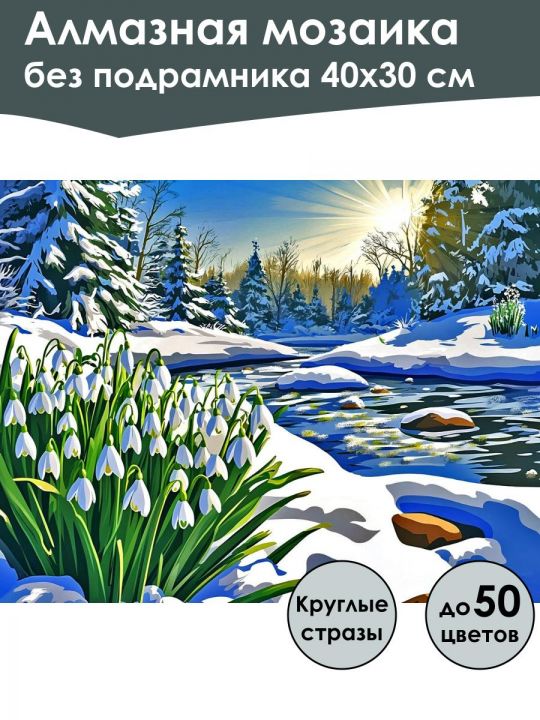 Алмазная мозаика
без подрамника 40х30 см

Круглые стразы

до 50 цветов