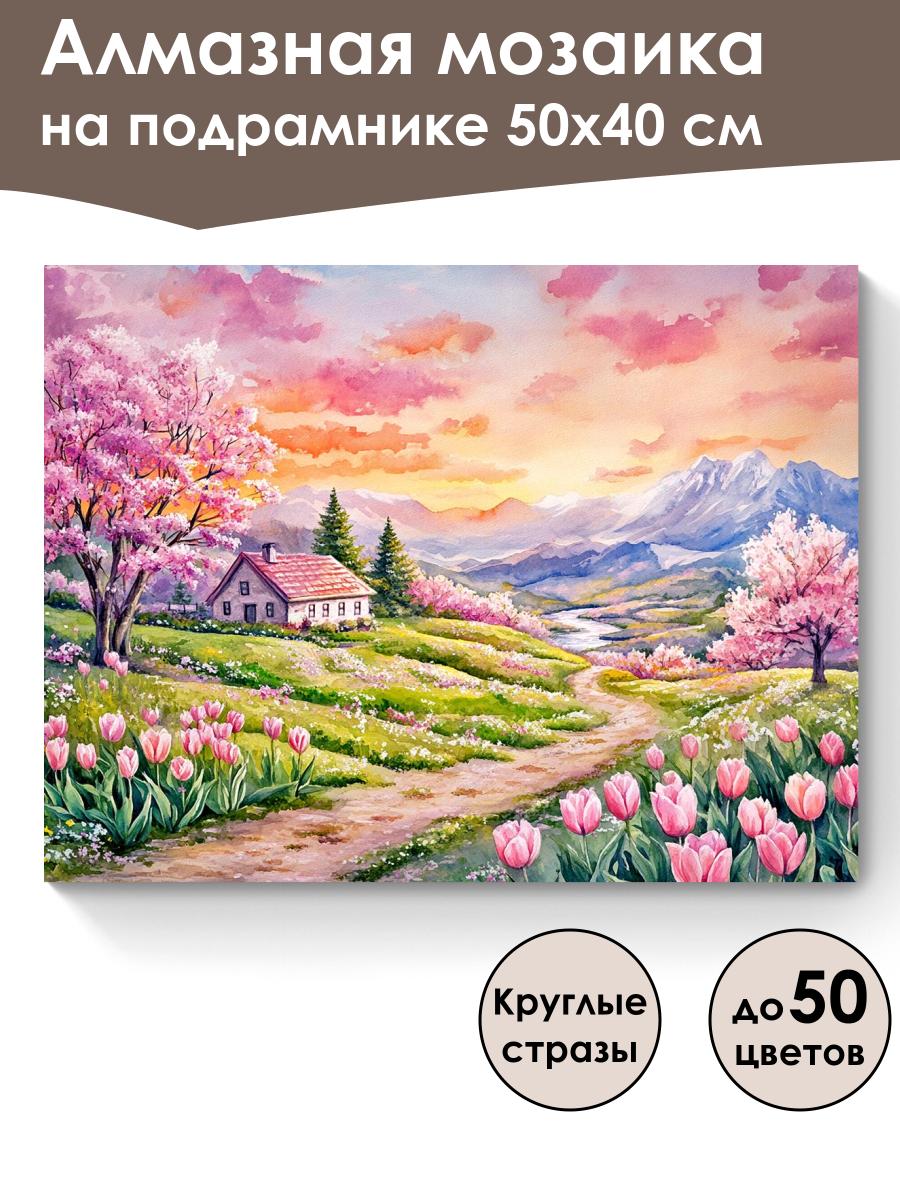 Алмазная мозаика
на подрамнике 50х40 см

Круглые стразы

до 50 цветов