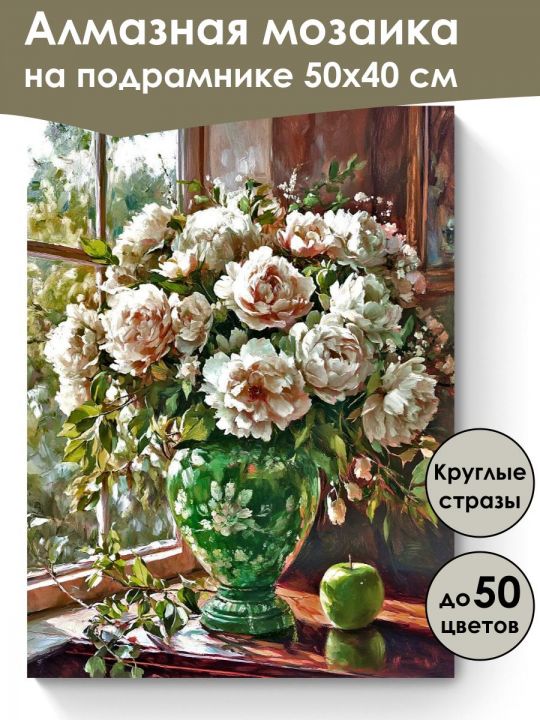 Алмазная мозаика
на подрамнике 50х40 см

Круглые стразы

до 50 цветов