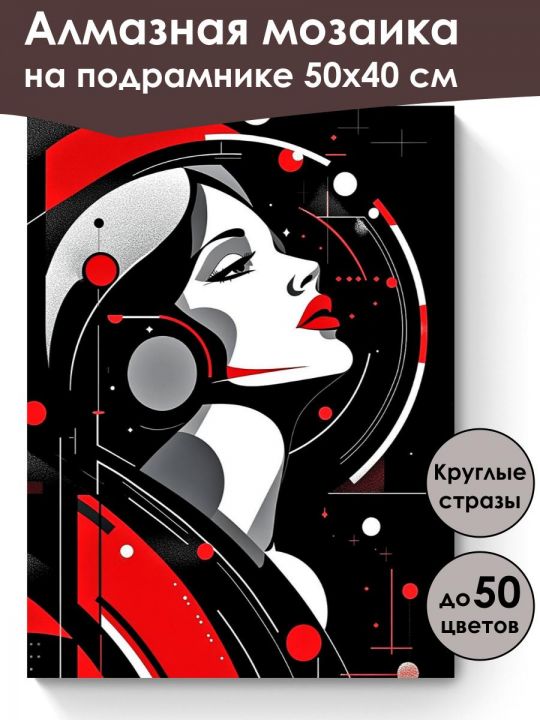 Алмазная мозаика
на подрамнике 50х40 см

Круглые стразы

до 50 цветов