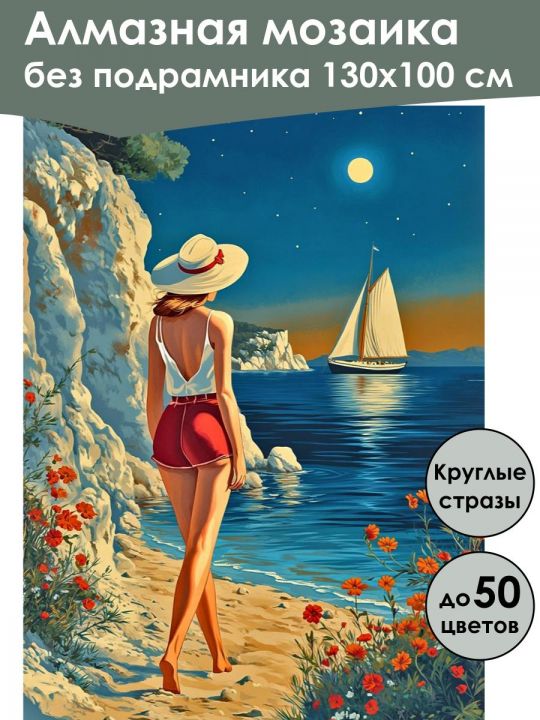 Алмазная мозаика
без подрамника 130х100 см

Круглые стразы

до 50 цветов