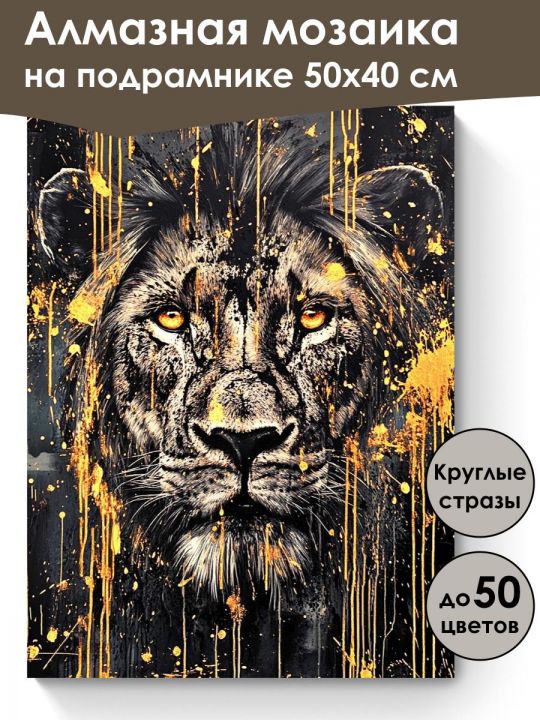 Алмазная мозаика
на подрамнике 50х40 см

Круглые стразы

до 50 цветов