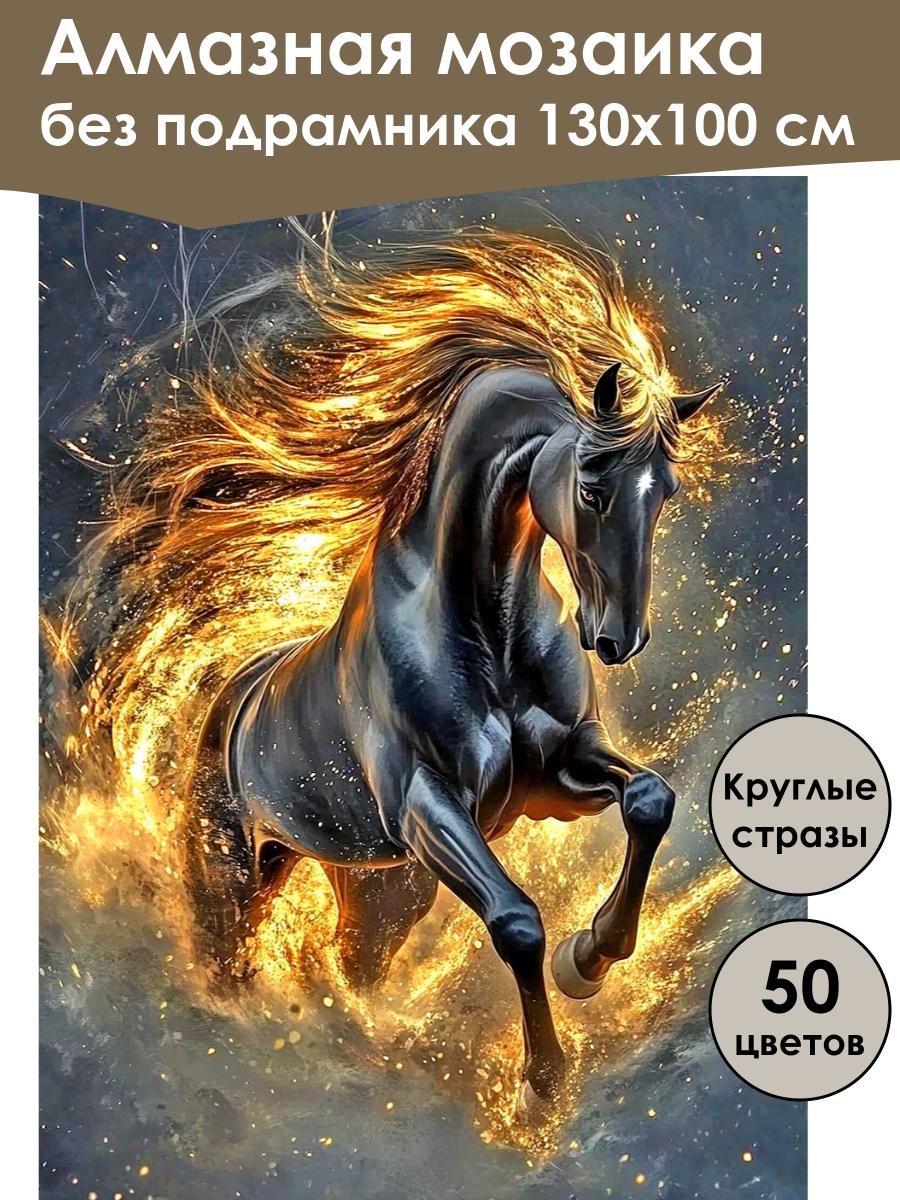 Алмазная мозаика
без подрамника 130x100 см

Круглые стразы

50 цветов