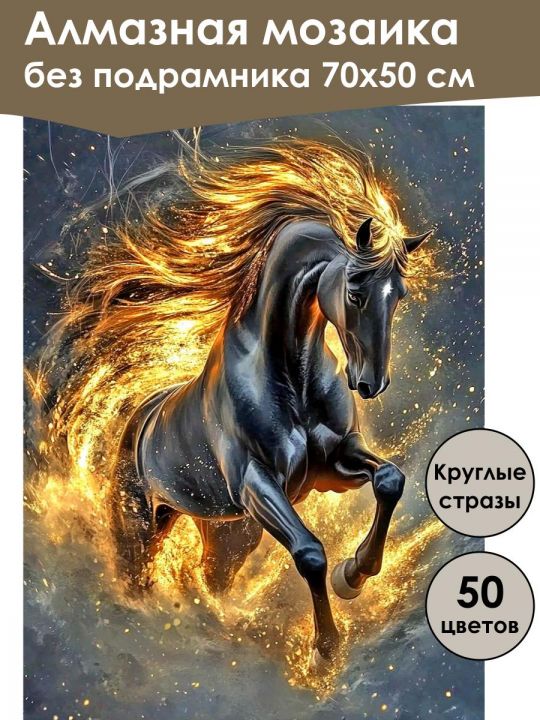 Алмазная мозаика
без подрамника 70х50 см

Круглые стразы

50 цветов